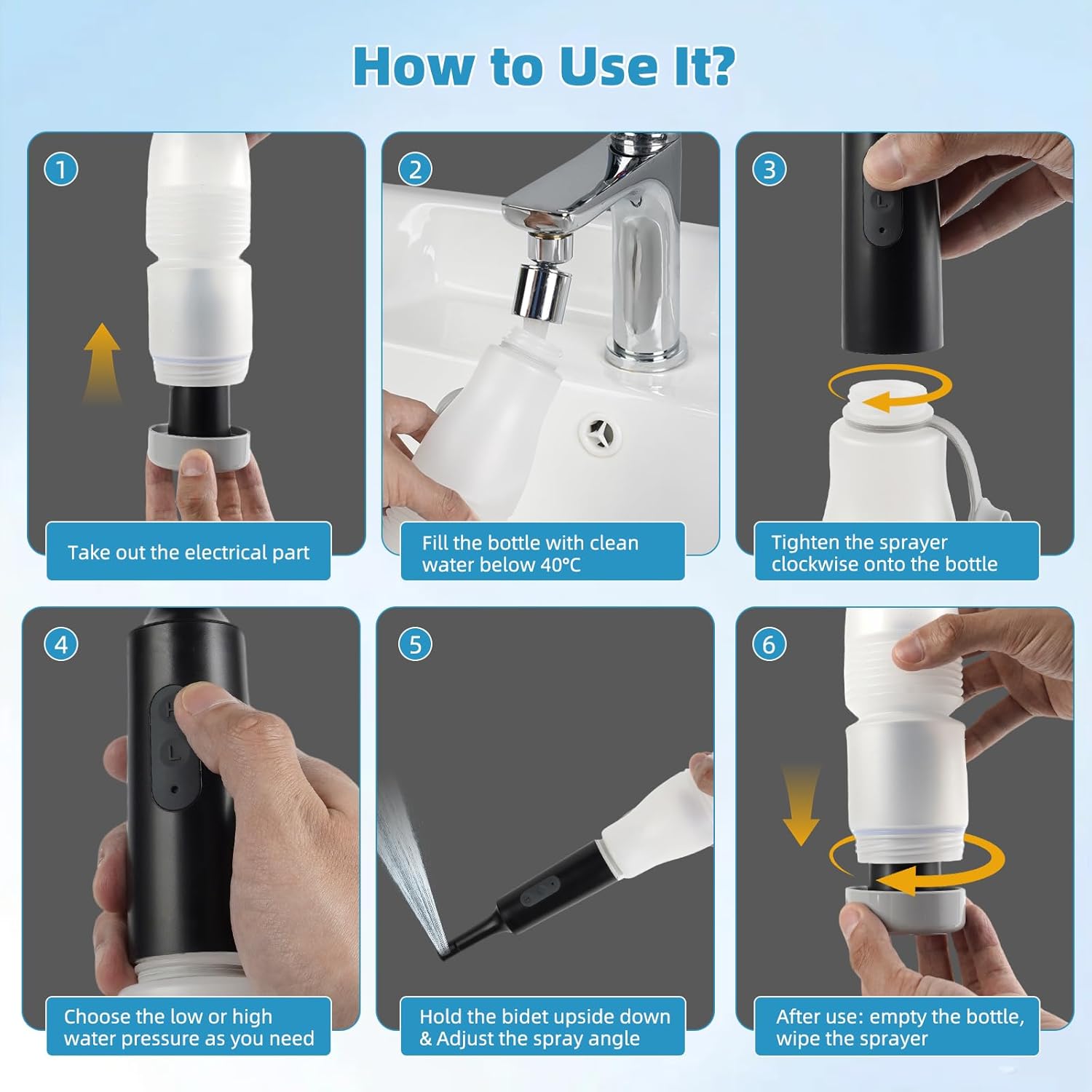 How to Use It?

1

Take out the electrical part

2

Fill the bottle with clean water below 40°C

3

L

Tighten the sprayer clockwise onto the bottle

4

H

L

Choose the low or high water pressure as you need

5

Hold the bidet upside down & Adjust the spray angle

6

After use: empty the bottle, wipe the sprayer