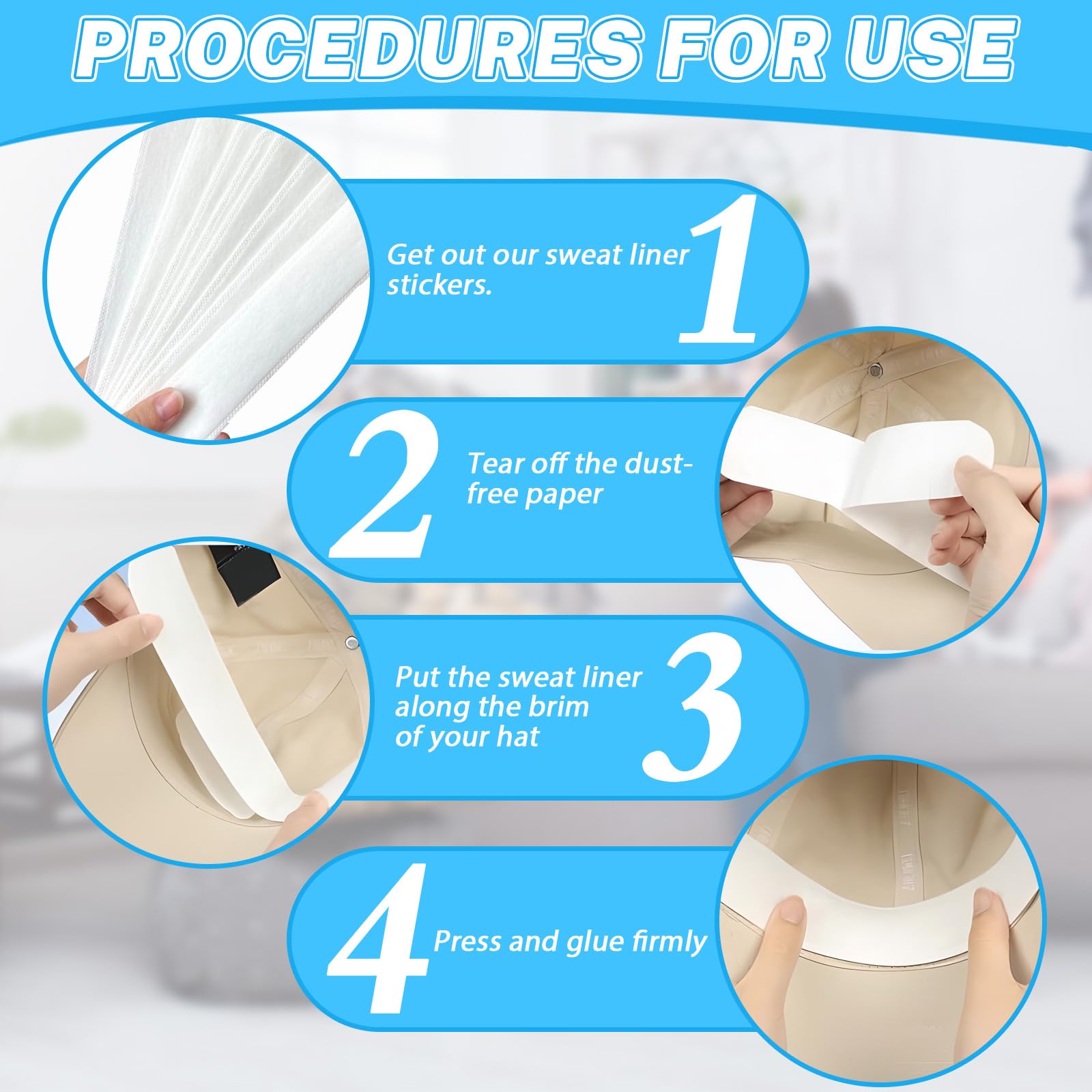 PROCEDURES FOR USE

Get out our sweat liner stickers.

1

2

Tear off the dust-free paper

Put the sweat liner along the brim of your hat

3

4

Press and glue firmly