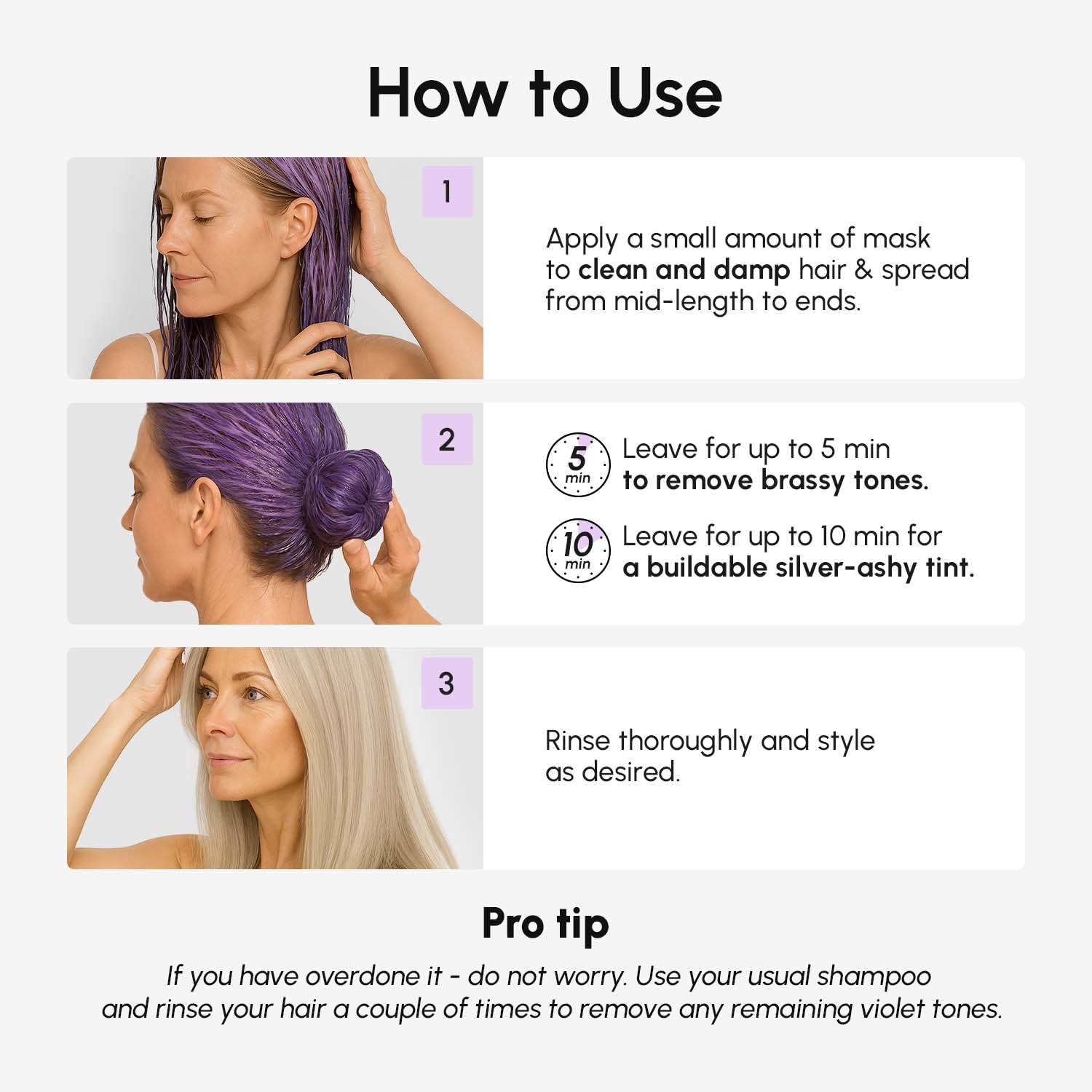 How to Use

1

Apply a small amount of mask to clean and damp hair & spread from mid-length to ends.

2

5 min

Leave for up to 5 min to remove brassy tones.

10 min

Leave for up to 10 min for a buildable silver-ashy tint.

3

Rinse thoroughly and style as desired.

Pro tip

If you have overdone it - do not worry. Use your usual shampoo and rinse your hair a couple of times to remove any remaining violet tones.