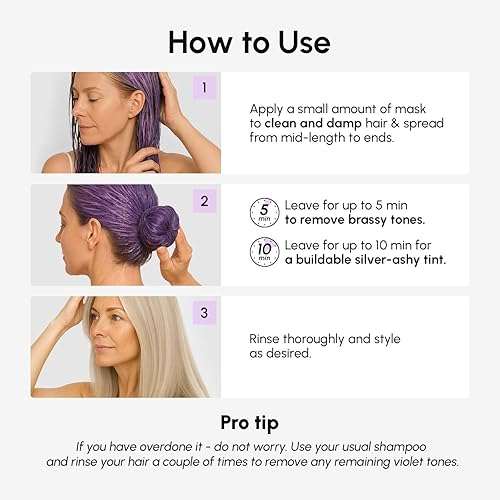 How to Use

1

Apply a small amount of mask to clean and damp hair & spread from mid-length to ends.

2

5 min

Leave for up to 5 min to remove brassy tones.

10 min

Leave for up to 10 min for a buildable silver-ashy tint.

3

Rinse thoroughly and style as desired.

Pro tip

If you have overdone it - do not worry. Use your usual shampoo and rinse your hair a couple of times to remove any remaining violet tones.