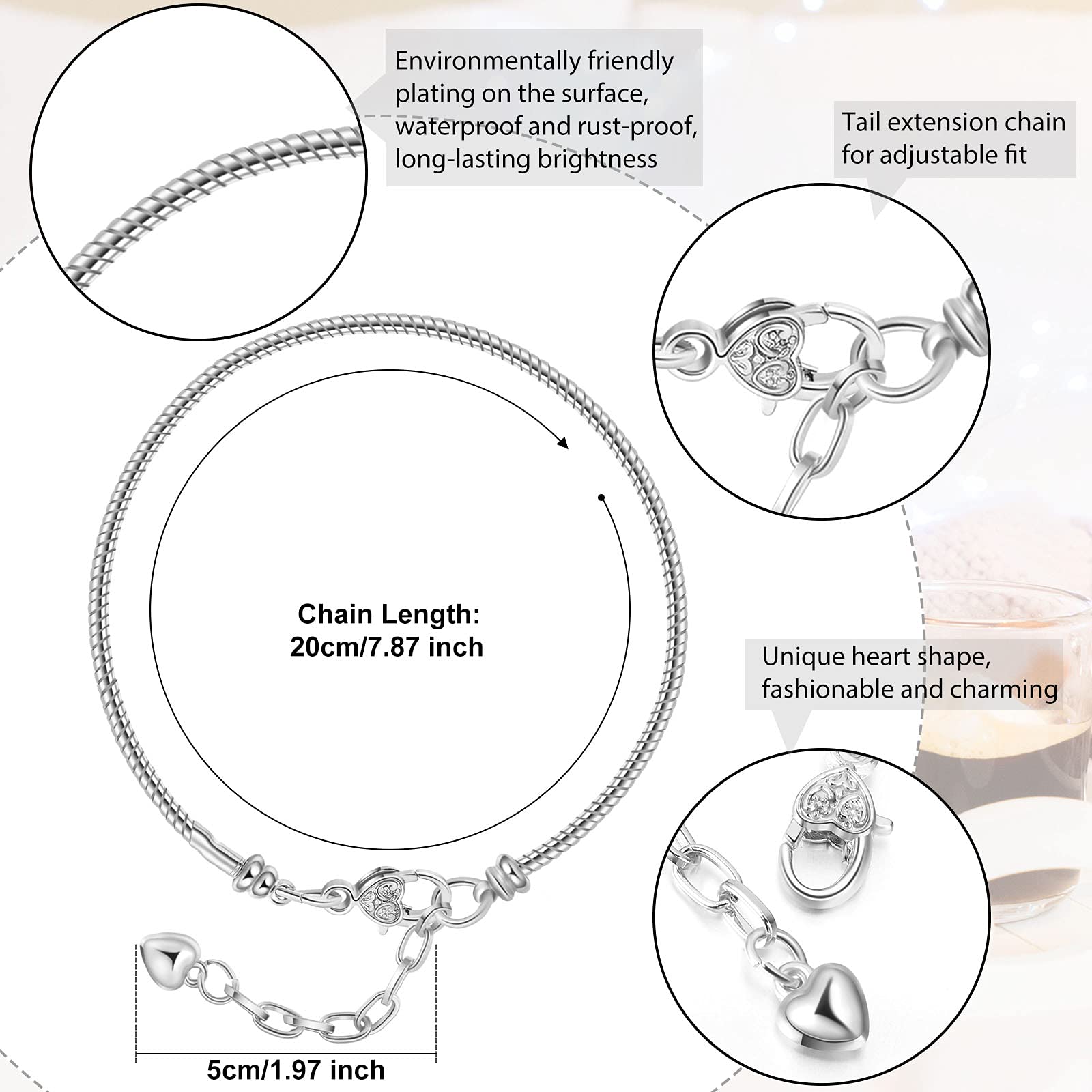 Environmentally friendly plating on the surface, waterproof and rust-proof, long-lasting brightness

Tail extension chain for adjustable fit

Chain Length:
20cm/7.87 inch

Unique heart shape, fashionable and charming

5cm/1.97 inch