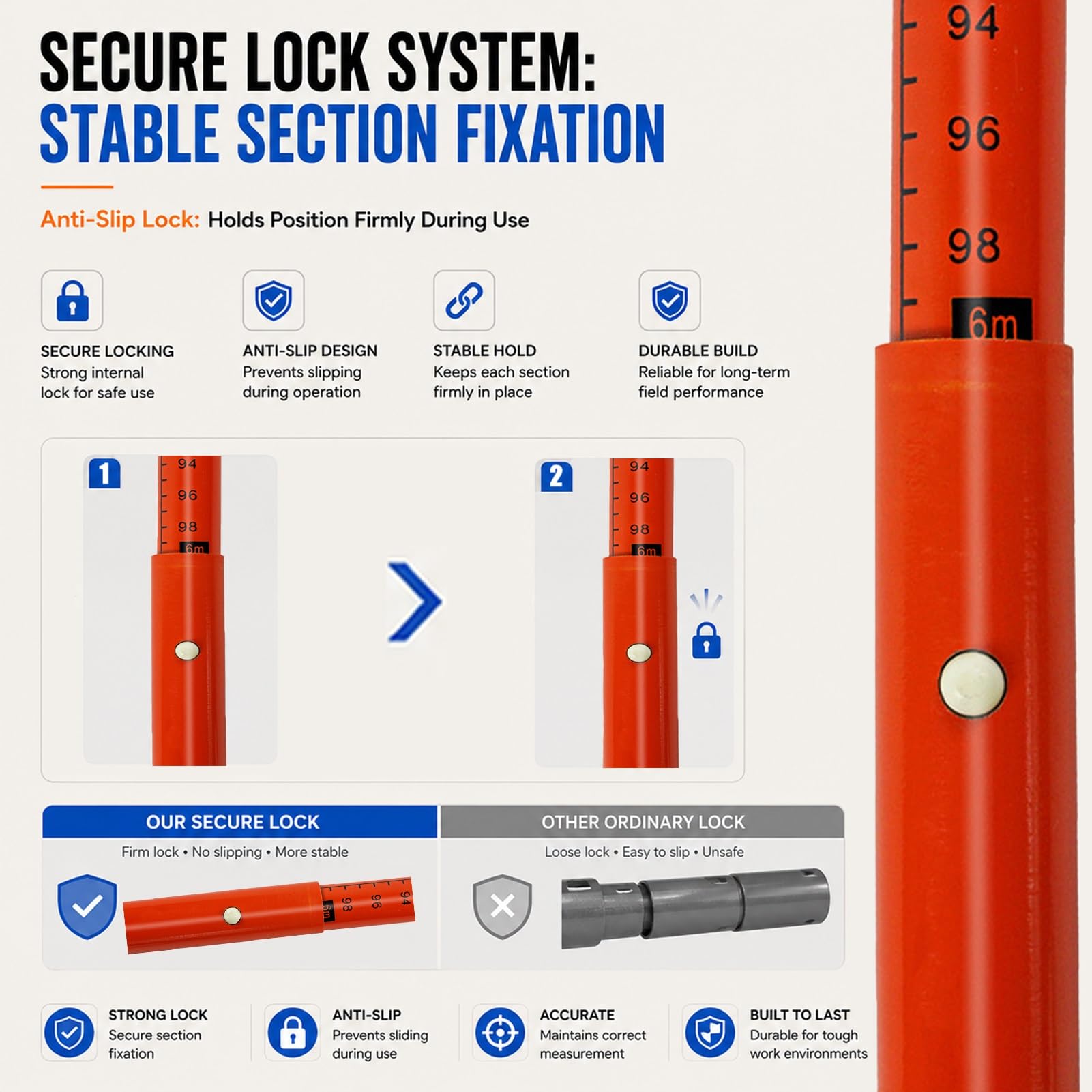 SECURE LOCK SYSTEM:
STABLE SECTION FIXATION

Anti-Slip Lock: Holds Position Firmly During Use

SECURE LOCKING
Strong internal lock for safe use

ANTI-SLIP DESIGN
Prevents slipping during operation

STABLE HOLD
Keeps each section firmly in place

DURABLE BUILD
Reliable for long-term field performance

1
94
96
98
6m

2
94
96
98
6m

OUR SECURE LOCK
Firm lock • No slipping • More stable
94
96
98
6m

OTHER ORDINARY LOCK
Loose lock • Easy to slip • Unsafe

STRONG LOCK
Secure section fixation

ANTI-SLIP
Prevents sliding during use

ACCURATE
Maintains correct measurement

BUILT TO LAST
Durable for tough work environments

94
96
98
6m