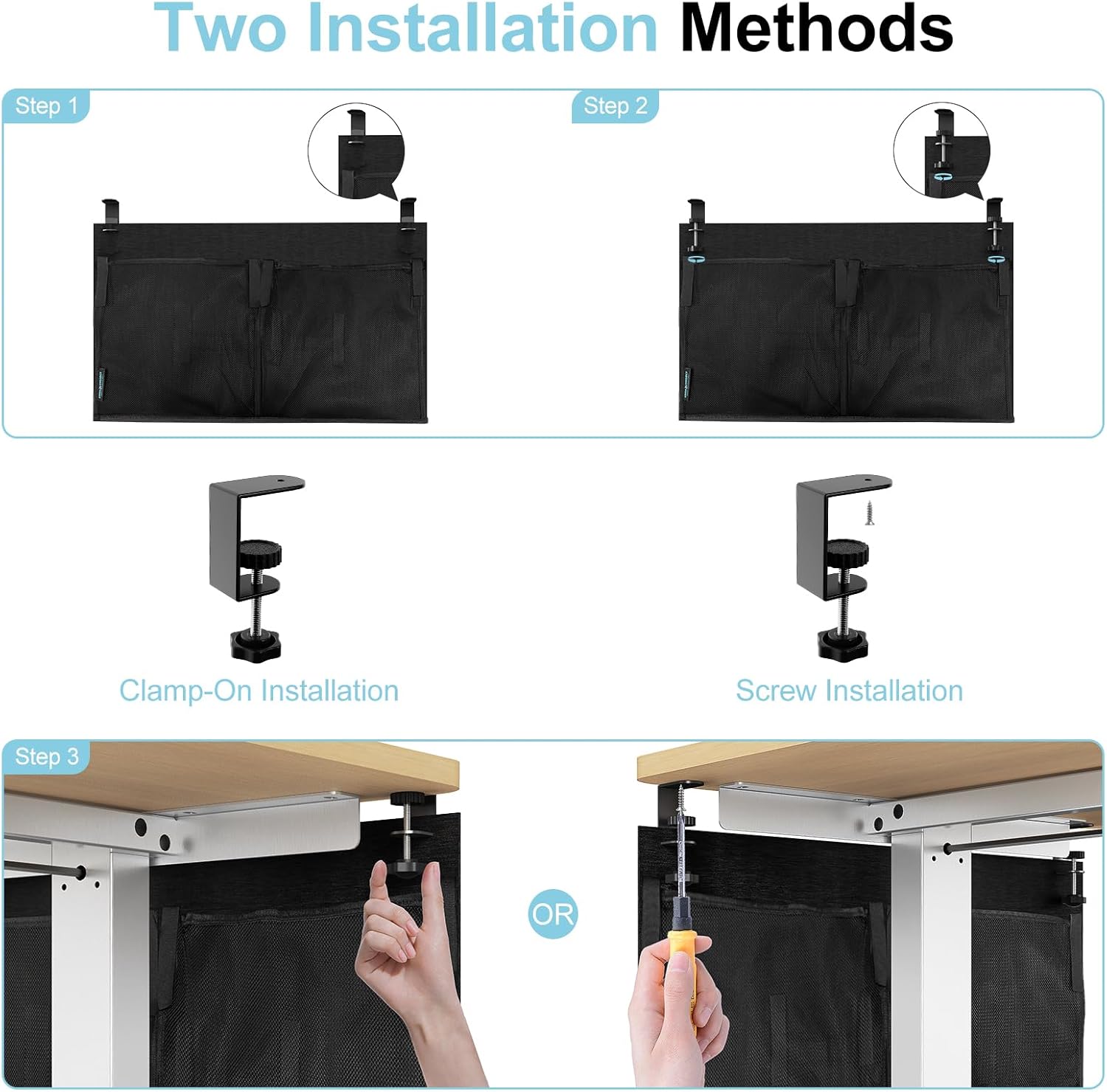 Two Installation Methods

Step 1

Step 2

Clamp-On Installation

Screw Installation

Step 3

OR