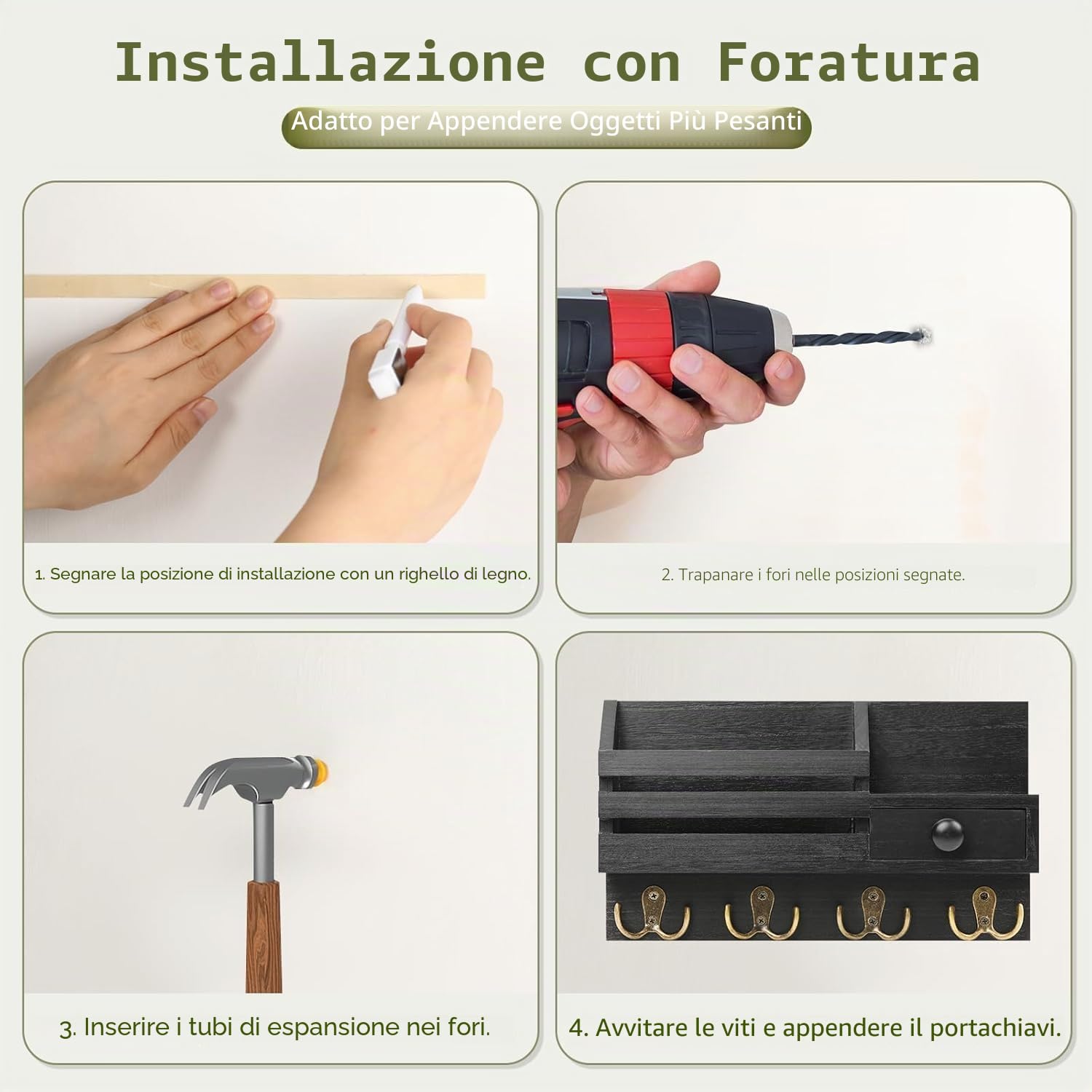 Installazione con Foratura

Adatto per Appendere Oggetti Più Pesanti

1. Segnare la posizione di installazione con un righello di legno.

2. Trapanare i fori nelle posizioni segnate.

3. Inserire i tubi di espansione nei fori.

4. Avvitare le viti e appendere il portachiavi.