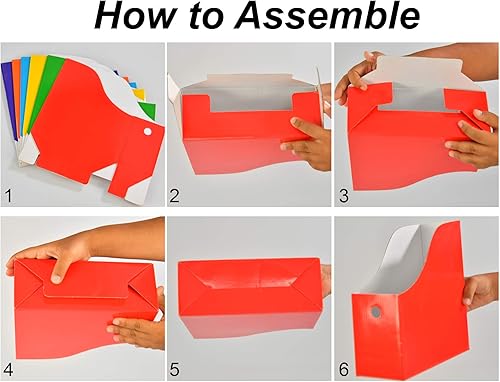 How to Assemble

1

2

3

4

5

6