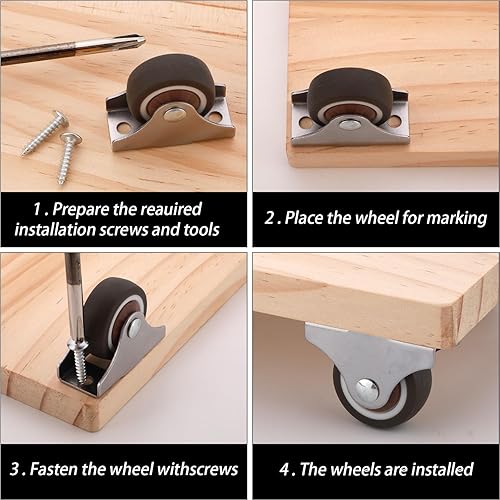 1 . Prepare the reauired installation screws and tools

2 . Place the wheel for marking

3 . Fasten the wheel withscrews

4 . The wheels are installed