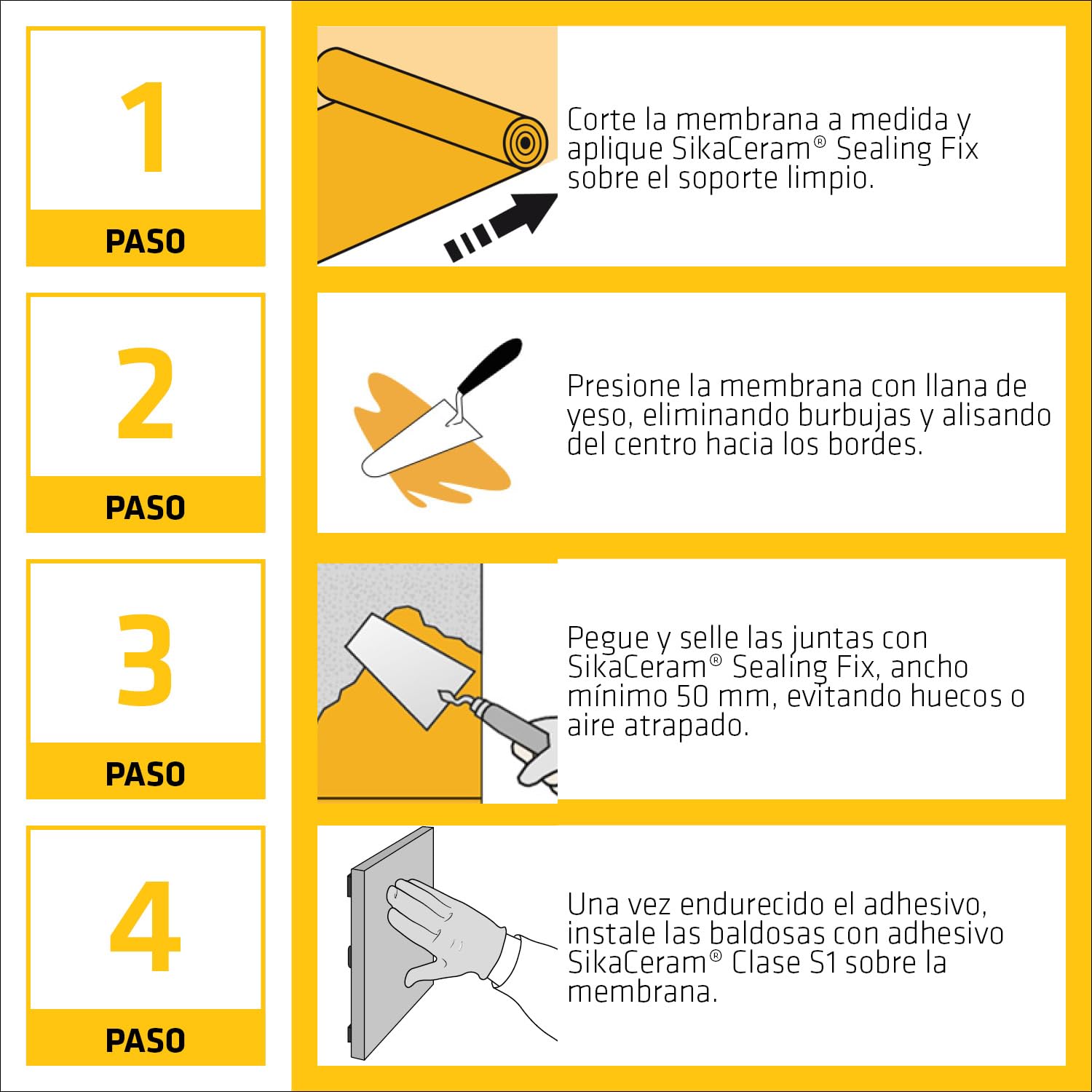 1
PASO

Corte la membrana a medida y aplique SikaCeram® Sealing Fix sobre el soporte limpio.

2
PASO

Presione la membrana con llana de yeso, eliminando burbujas y alisando del centro hacia los bordes.

3
PASO

Pegue y selle las juntas con SikaCeram® Sealing Fix, ancho mínimo 50 mm, evitando huecos o aire atrapado.

4
PASO

Una vez endurecido el adhesivo, instale las baldosas con adhesivo SikaCeram® Clase S1 sobre la membrana.