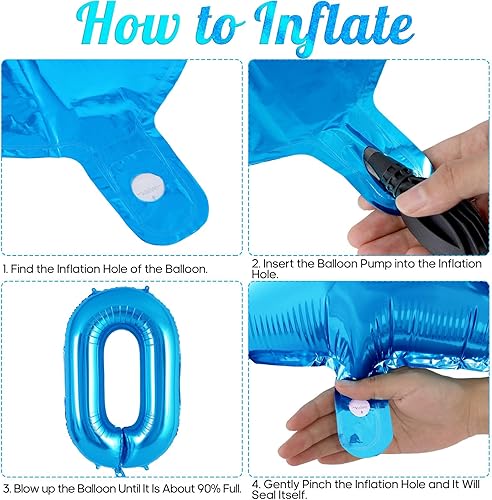 How to Inflate

1. Find the Inflation Hole of the Balloon.

2. Insert the Balloon Pump into the Inflation Hole.

3. Blow up the Balloon Until It Is About 90% Full.

4. Gently Pinch the Inflation Hole and It Will Seal Itself.