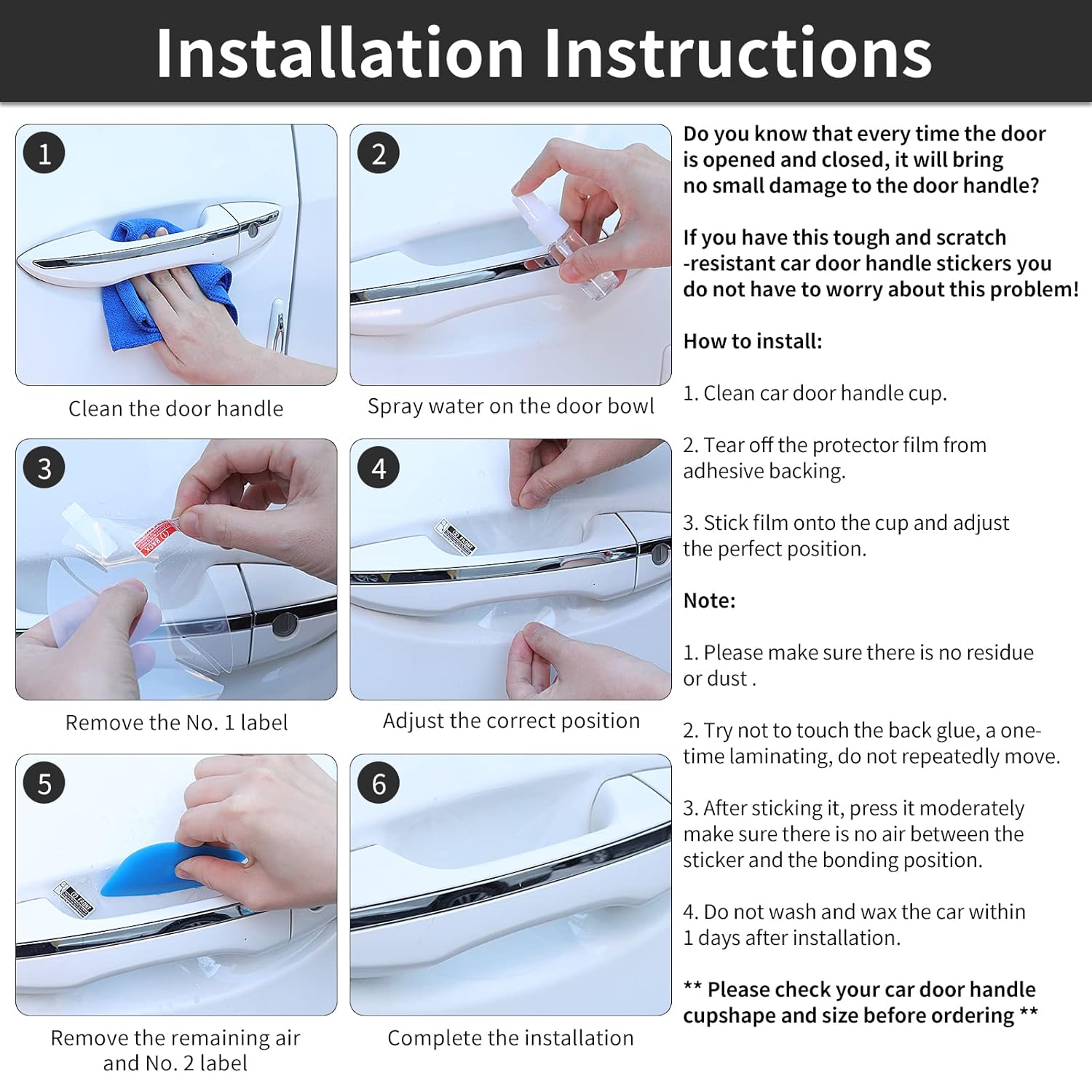 Installation Instructions

1

Clean the door handle

2

Spray water on the door bowl

3

Remove the No. 1 label

4

Adjust the correct position

5

Remove the remaining air and No. 2 label

6

Complete the installation

Do you know that every time the door is opened and closed, it will bring no small damage to the door handle?

If you have this tough and scratch -resistant car door handle stickers you do not have to worry about this problem!

How to install:

1. Clean car door handle cup.

2. Tear off the protector film from adhesive backing.

3. Stick film onto the cup and adjust the perfect position.

Note:

1. Please make sure there is no residue or dust .

2. Try not to touch the back glue, a one-time laminating, do not repeatedly move.

3. After sticking it, press it moderately make sure there is no air between the sticker and the bonding position.

4. Do not wash and wax the car within 1 days after installation.

** Please check your car door handle cupshape and size before ordering **