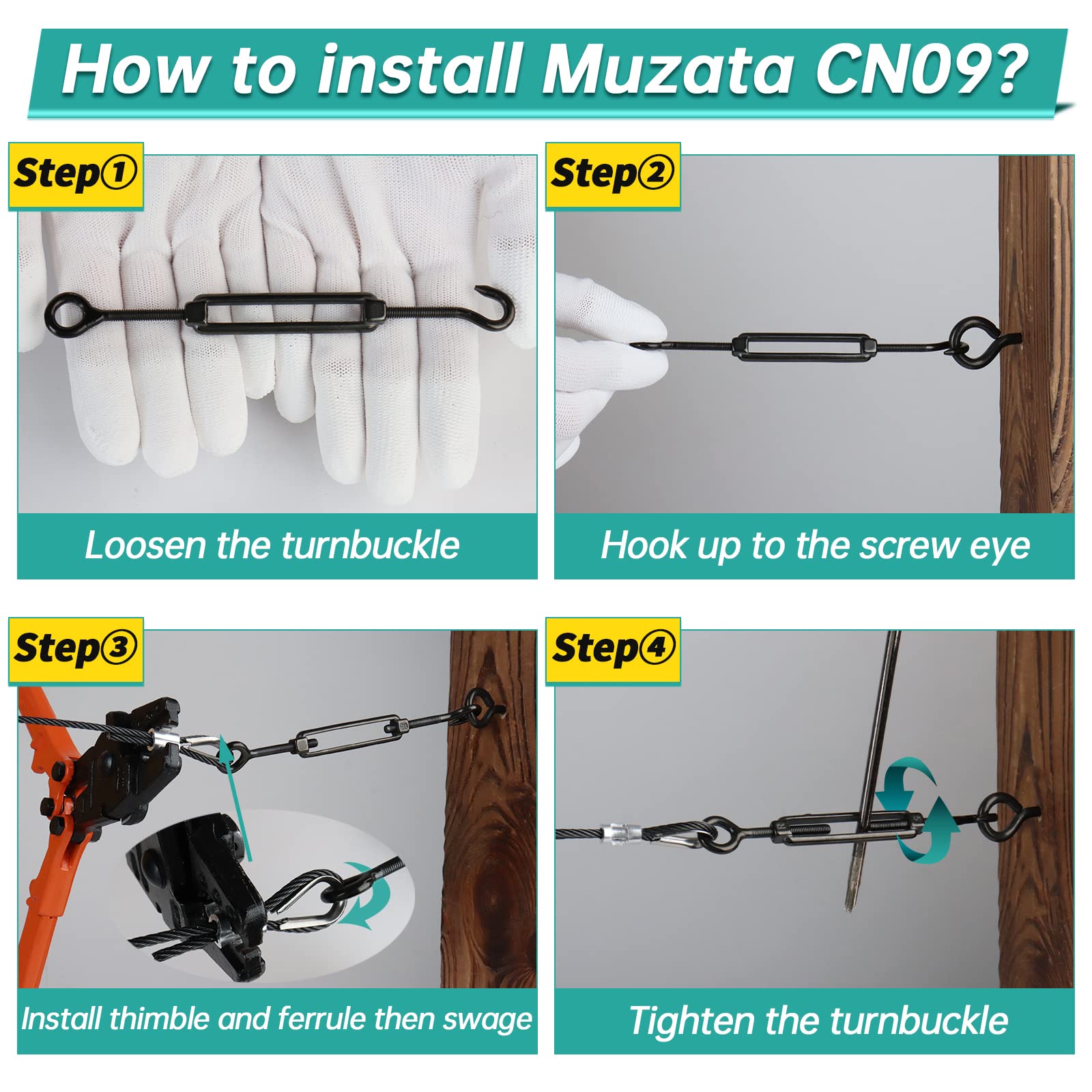 How to install Muzata CN09?

Step①

Loosen the turnbuckle

Step②

Hook up to the screw eye

Step③

Install thimble and ferrule then swage

Step④

Tighten the turnbuckle