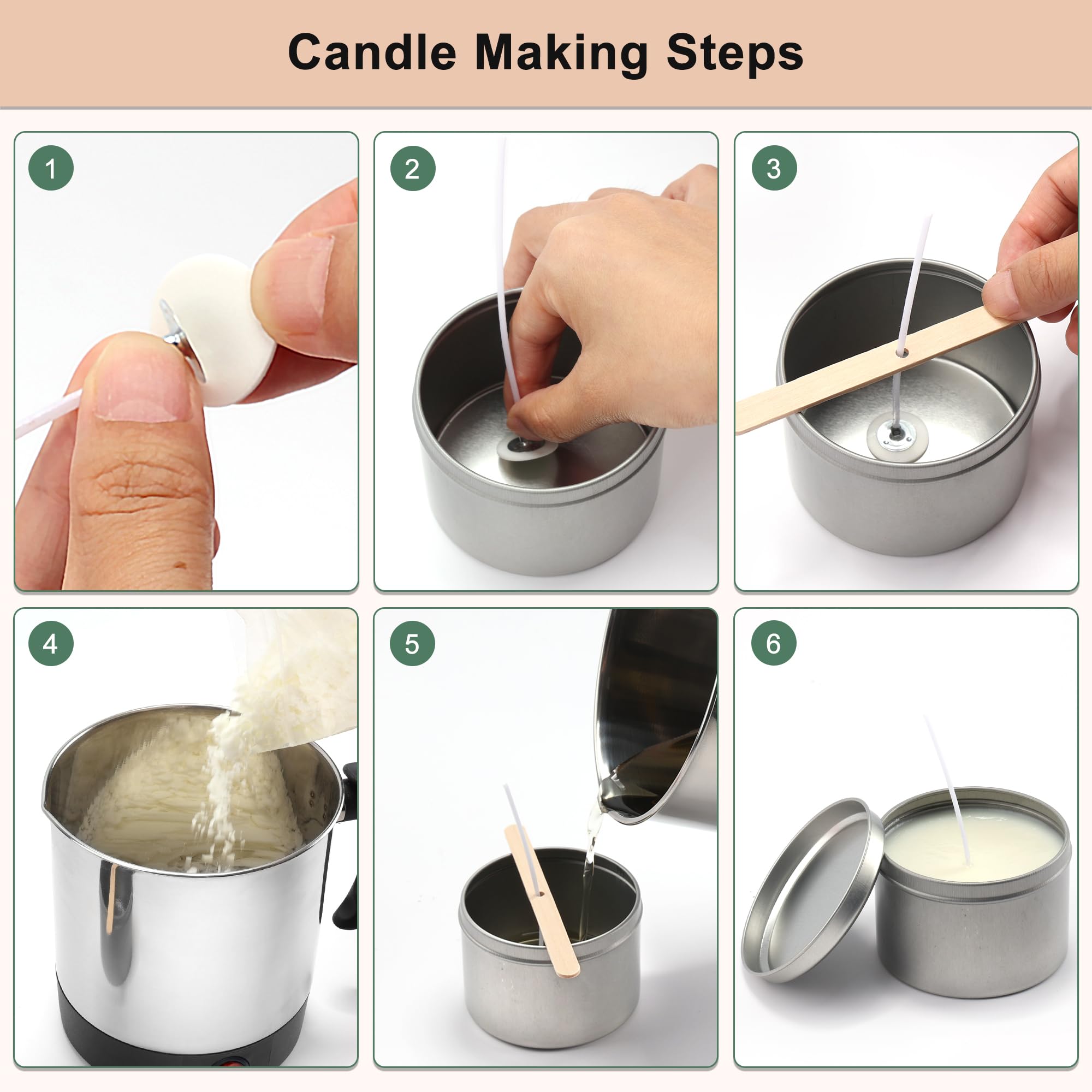 Candle Making Steps

1

2

3

4

5

6