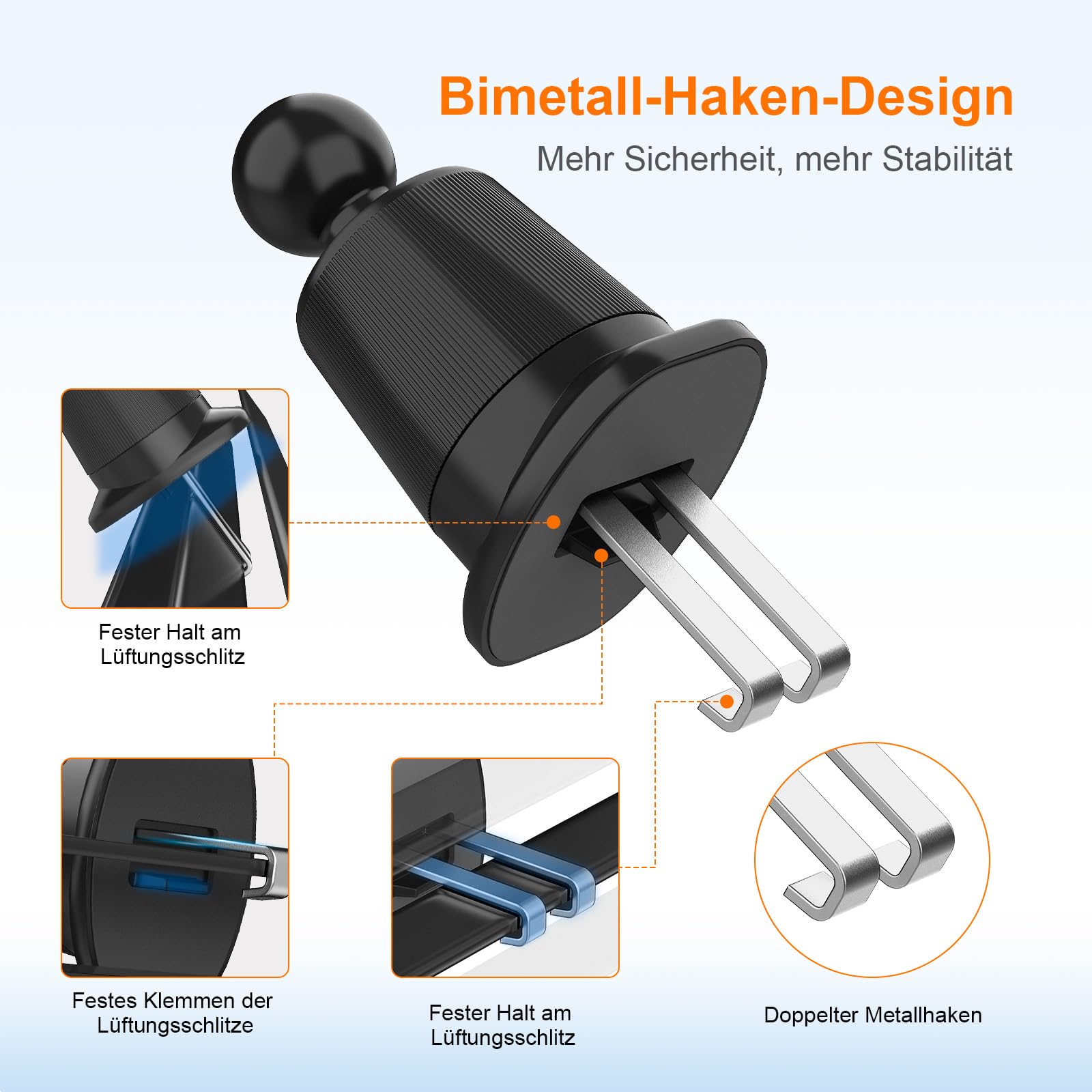 Bimetall-Haken-Design

Mehr Sicherheit, mehr Stabilität

Fester Halt am Lüftungsschlitz

Festes Klemmen der Lüftungsschlitze

Fester Halt am Lüftungsschlitz

Doppelter Metallhaken