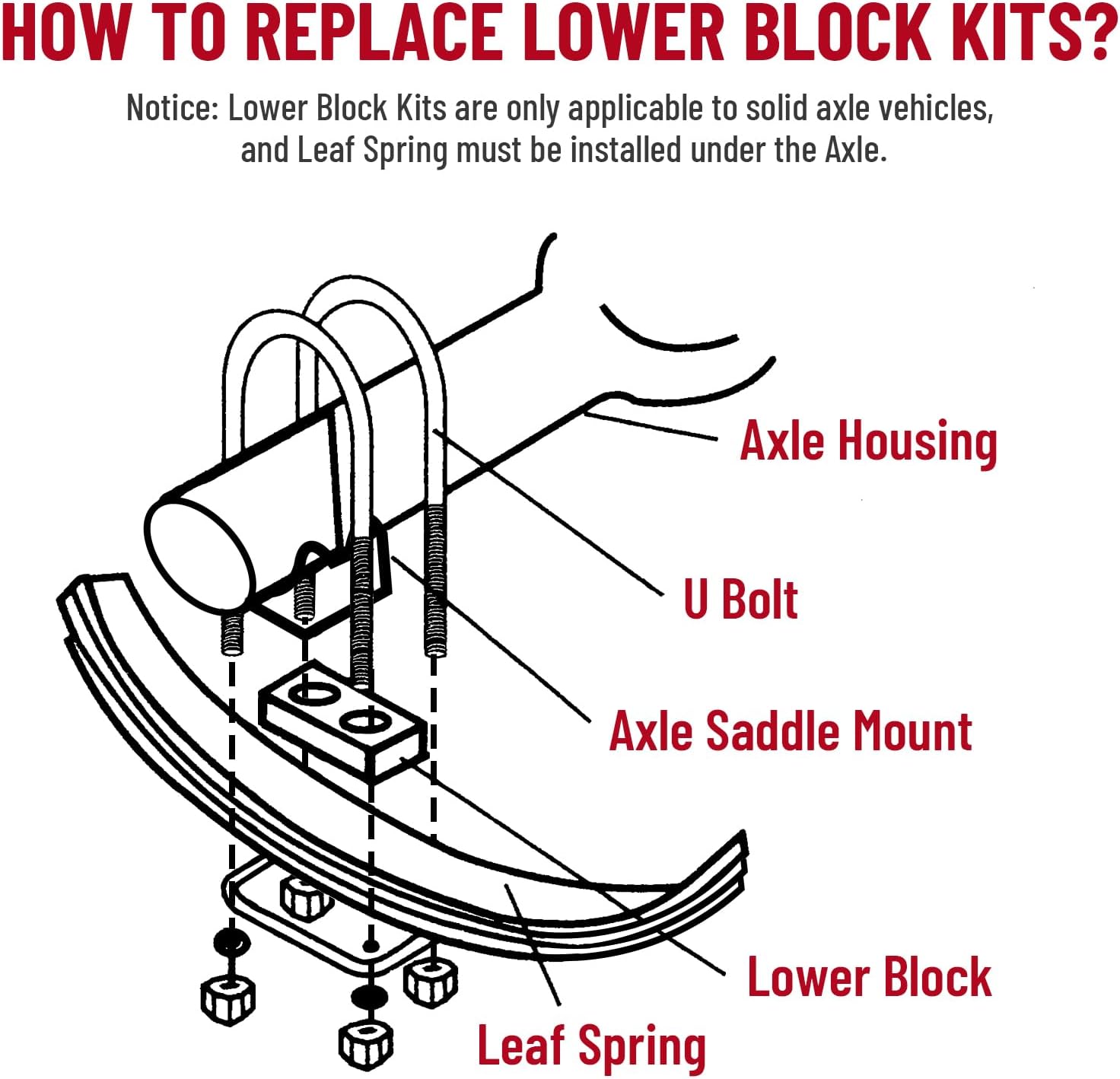 HOW TO REPLACE LOWER BLOCK KITS?

Notice: Lower Block Kits are only applicable to solid axle vehicles, and Leaf Spring must be installed under the Axle.

Axle Housing

U Bolt

Axle Saddle Mount

Lower Block

Leaf Spring