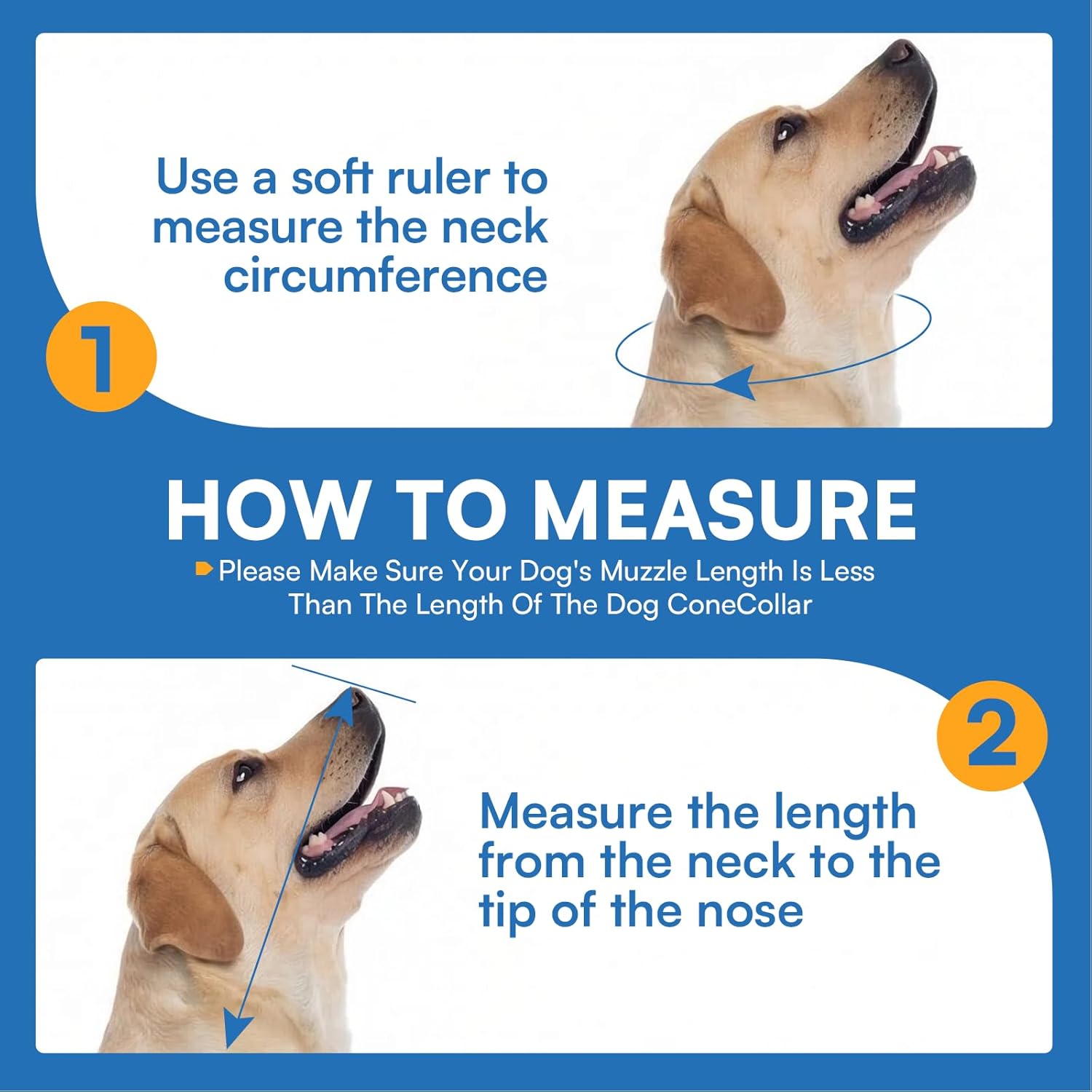 Use a soft ruler to measure the neck circumference

1

HOW TO MEASURE

Please Make Sure Your Dog's Muzzle Length Is Less Than The Length Of The Dog ConeCollar

2

Measure the length from the neck to the tip of the nose