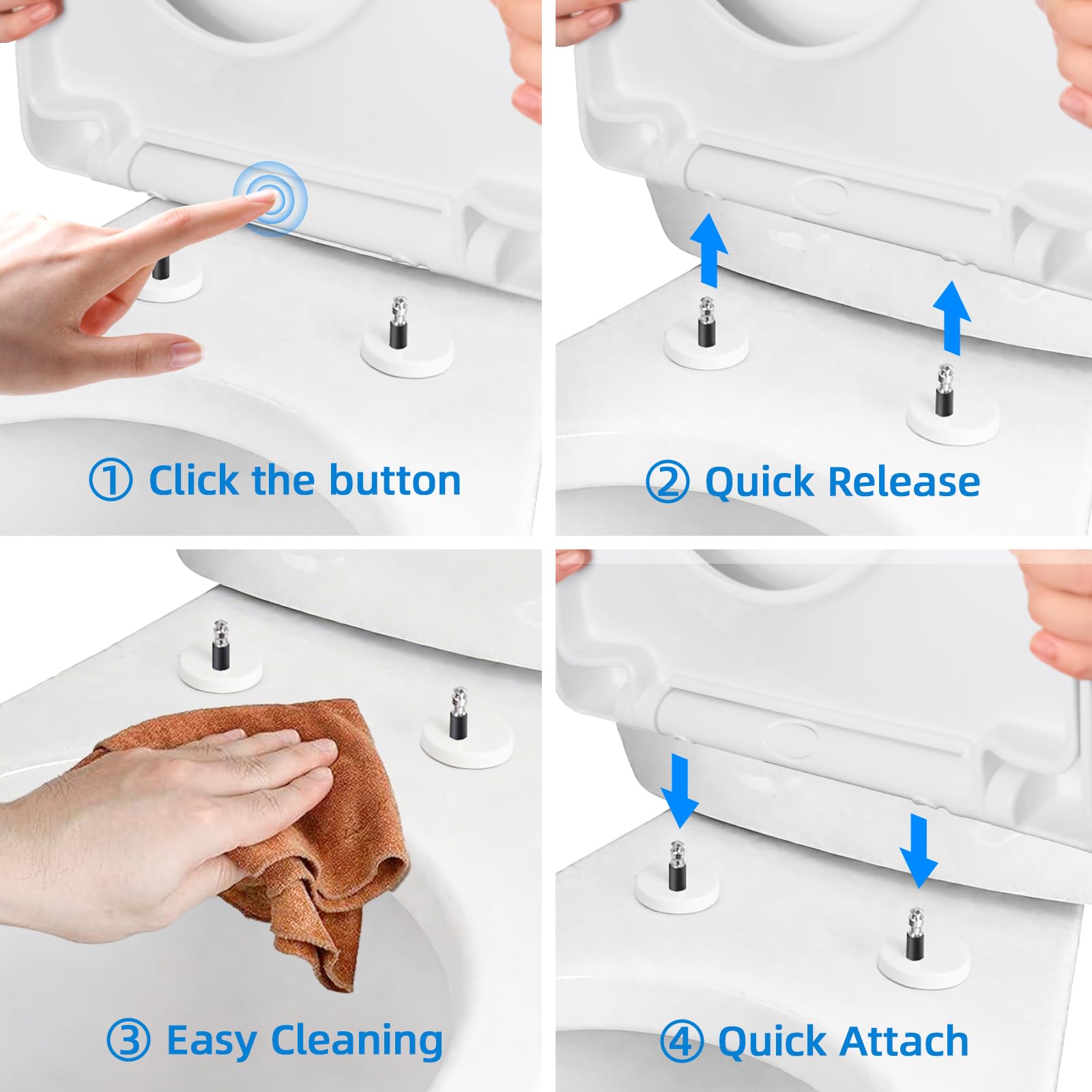 ① Click the button

② Quick Release

③ Easy Cleaning

④ Quick Attach