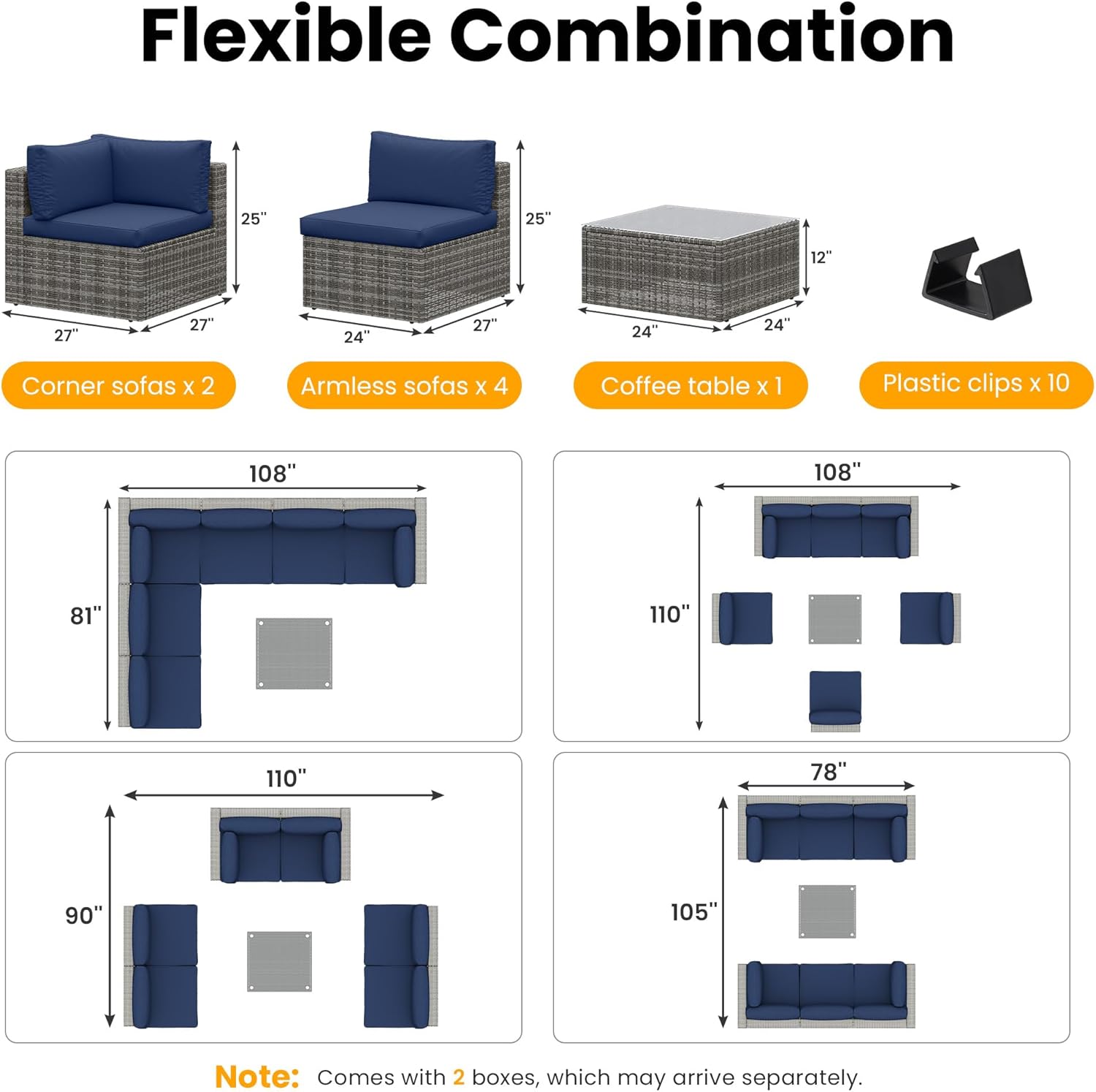 Flexible Combination

25"
27"
27"
Corner sofas x 2

25"
24"
27"
Armless sofas x 4

12"
24"
24"
Coffee table x 1

Plastic clips x 10

108"
81"

108"
110"

110"
90"

78"
105"

Note: Comes with 2 boxes, which may arrive separately.