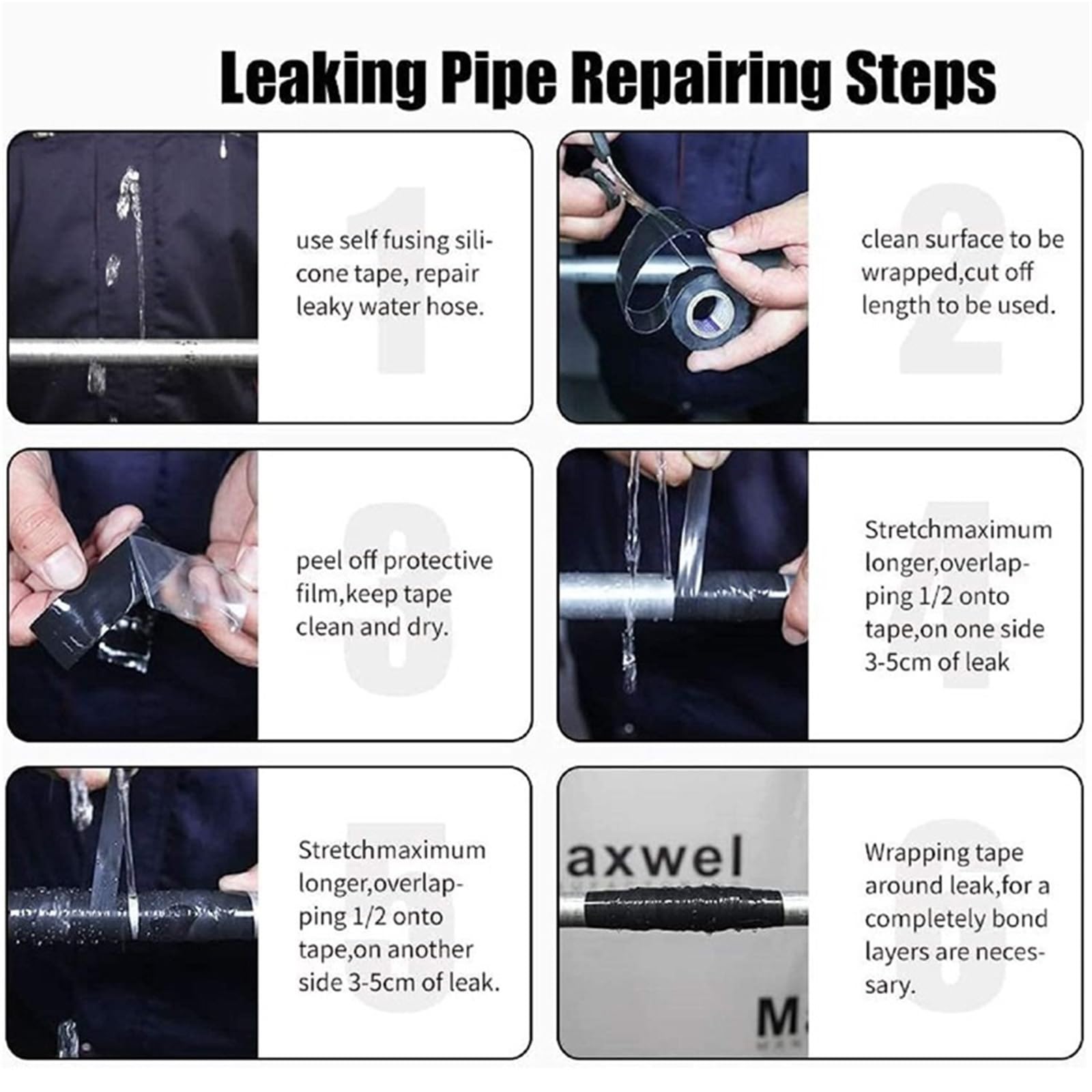 Leaking Pipe Repairing Steps

1

use self fusing silicone tape, repair leaky water hose.

2

clean surface to be wrapped,cut off length to be used.

3

peel off protective film,keep tape clean and dry.

4

Stretchmaximum longer,overlapping 1/2 onto tape,on one side 3-5cm of leak

5

Stretchmaximum longer,overlapping 1/2 onto tape,on another side 3-5cm of leak.

axwel

M

6

Wrapping tape around leak,for a completely bond layers are necessary.