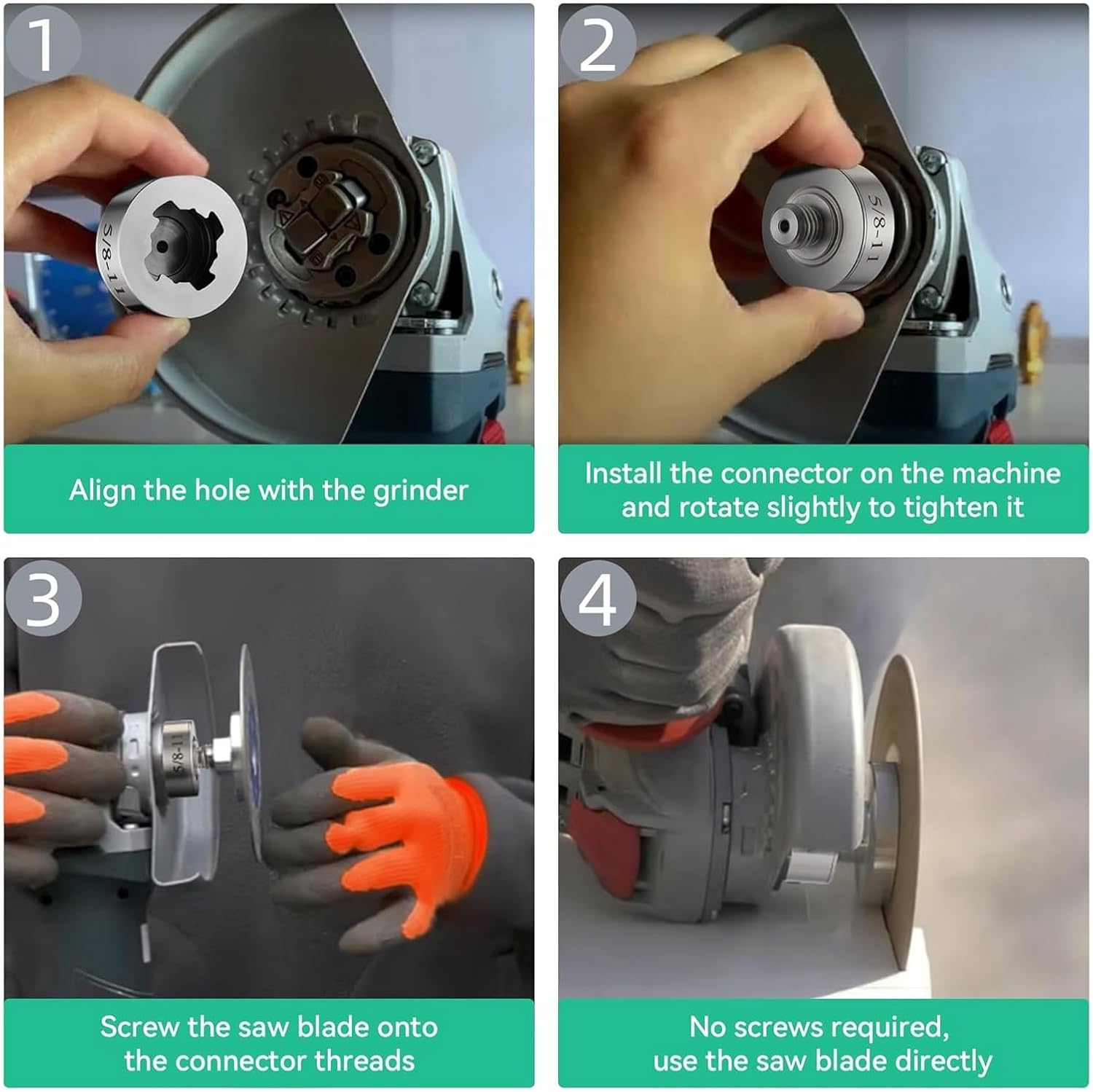 1

5/8-11

Align the hole with the grinder

2

5/8-11

Install the connector on the machine and rotate slightly to tighten it

3

5/8-11

Screw the saw blade onto the connector threads

4

No screws required, use the saw blade directly