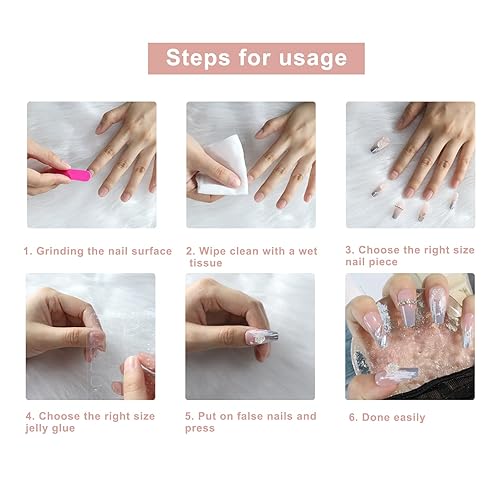 Steps for usage

1. Grinding the nail surface

2. Wipe clean with a wet tissue

3. Choose the right size nail piece

4. Choose the right size jelly glue

5. Put on false nails and press

6. Done easily