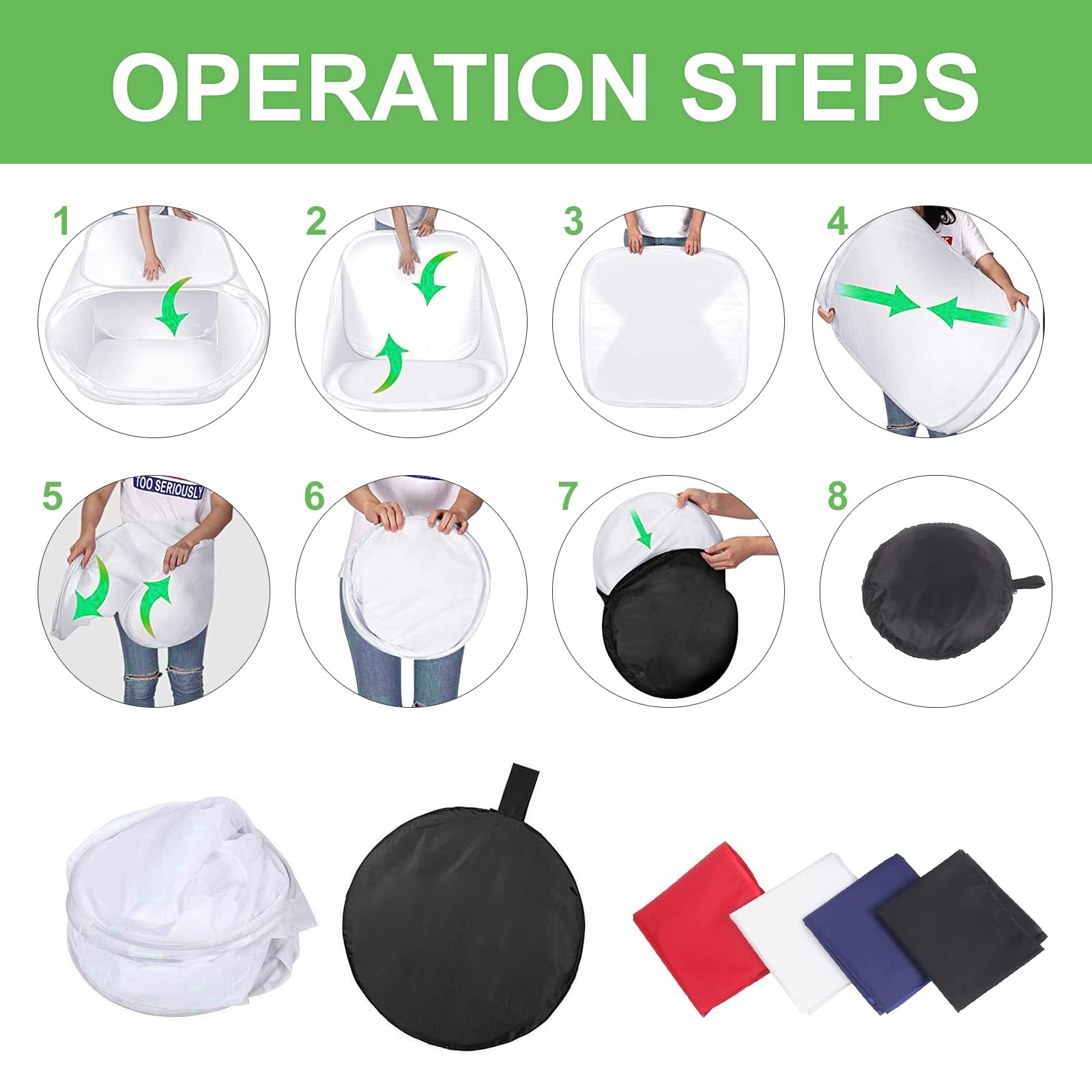 OPERATION STEPS

1

2

3

4

5

TOO SERIOUSLY

6

7

8