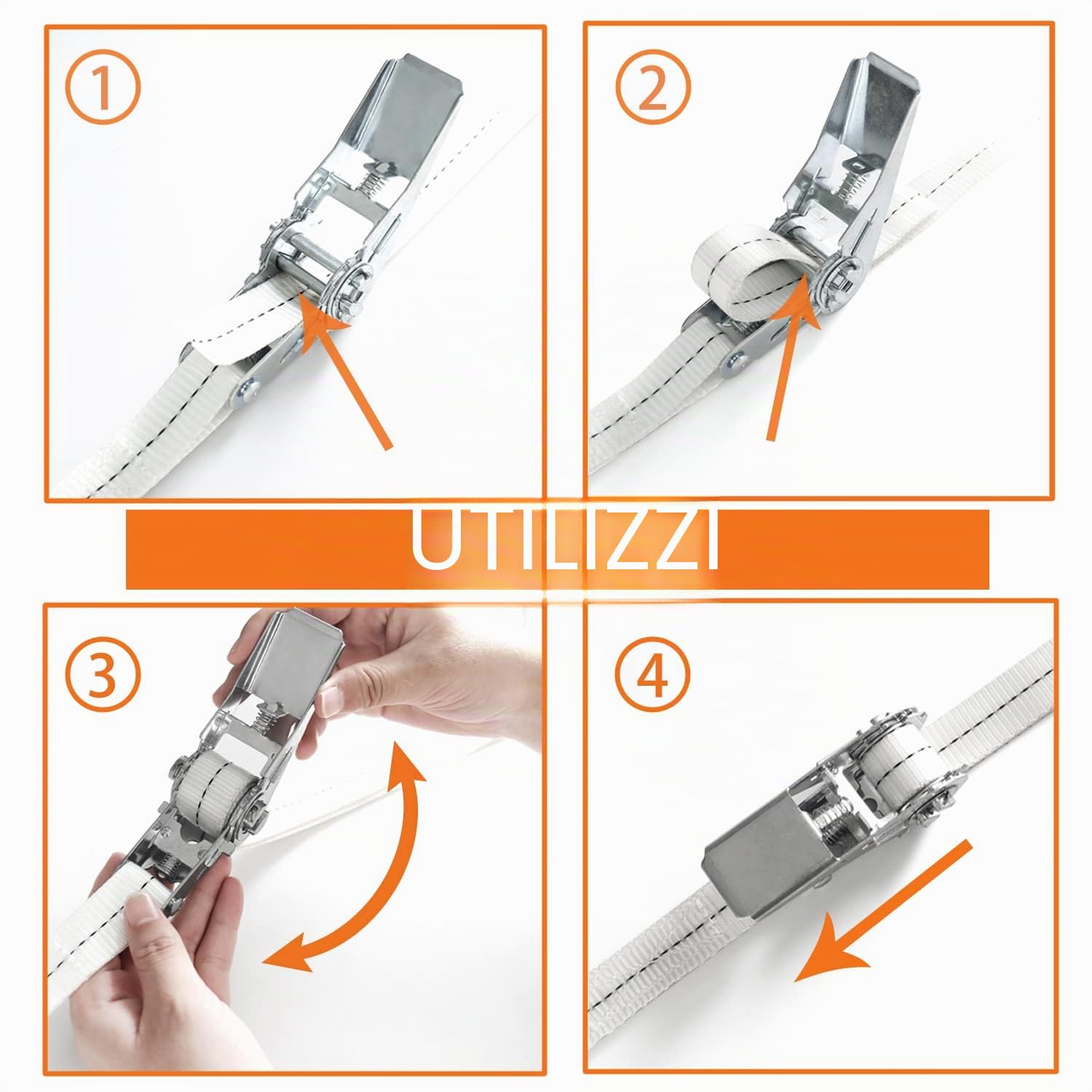 ①

②

UTILIZZI

③

④