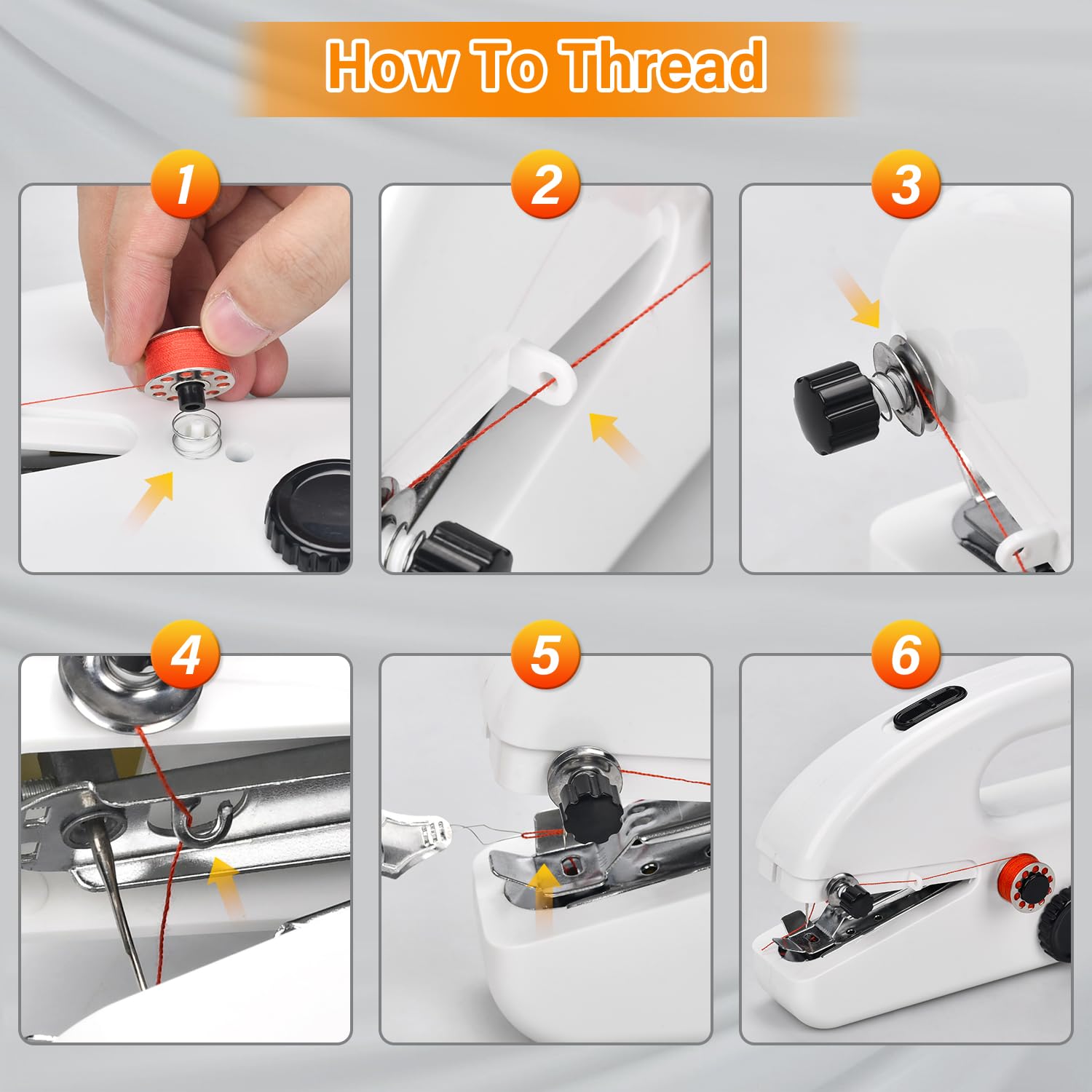 How To Thread

1

2

3

4

5

6