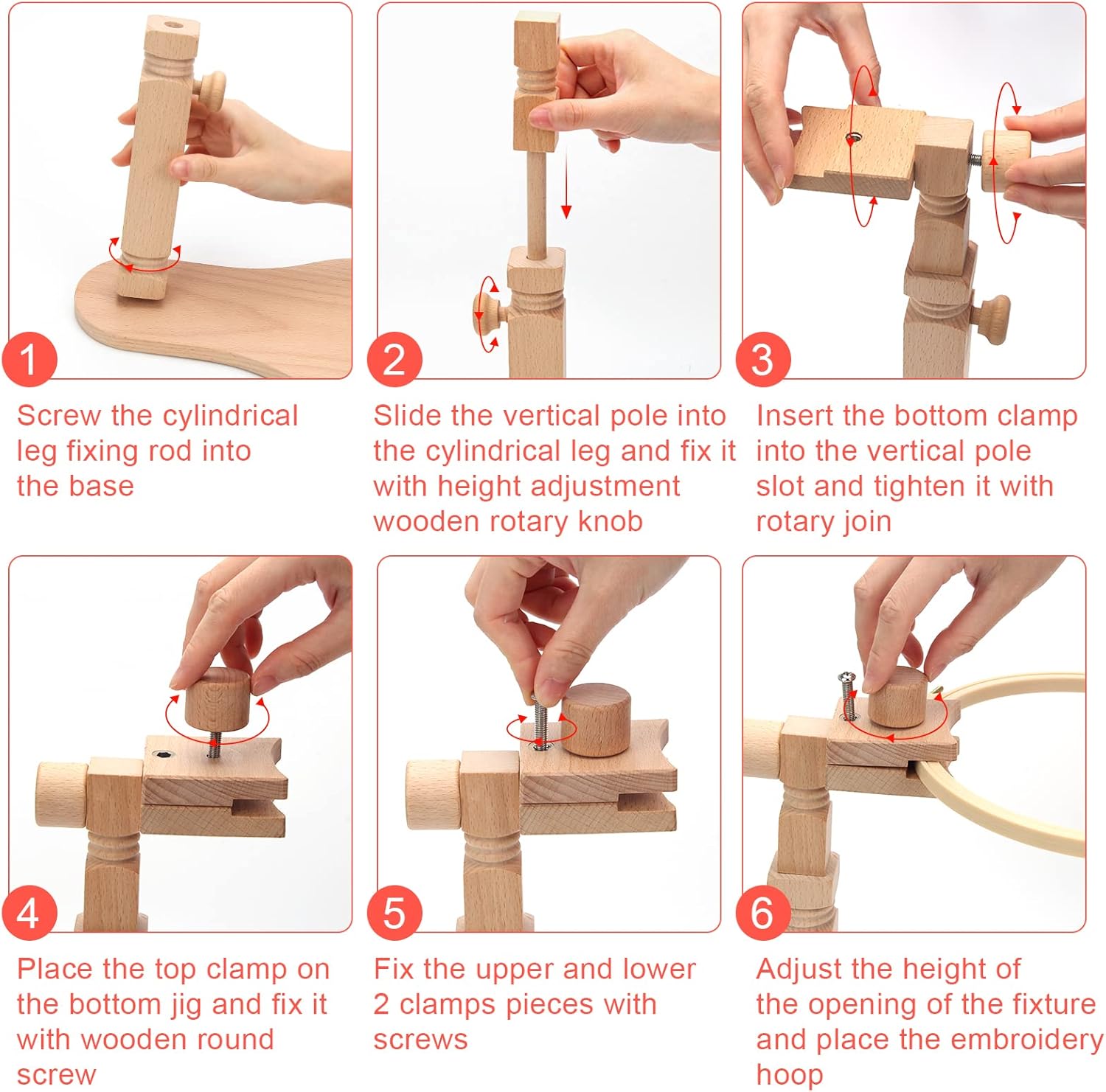 1

Screw the cylindrical leg fixing rod into the base

2

Slide the vertical pole into the cylindrical leg and fix it with height adjustment wooden rotary knob

3

Insert the bottom clamp into the vertical pole slot and tighten it with rotary join

4

Place the top clamp on the bottom jig and fix it with wooden round screw

5

Fix the upper and lower 2 clamps pieces with screws

6

Adjust the height of the opening of the fixture and place the embroidery hoop