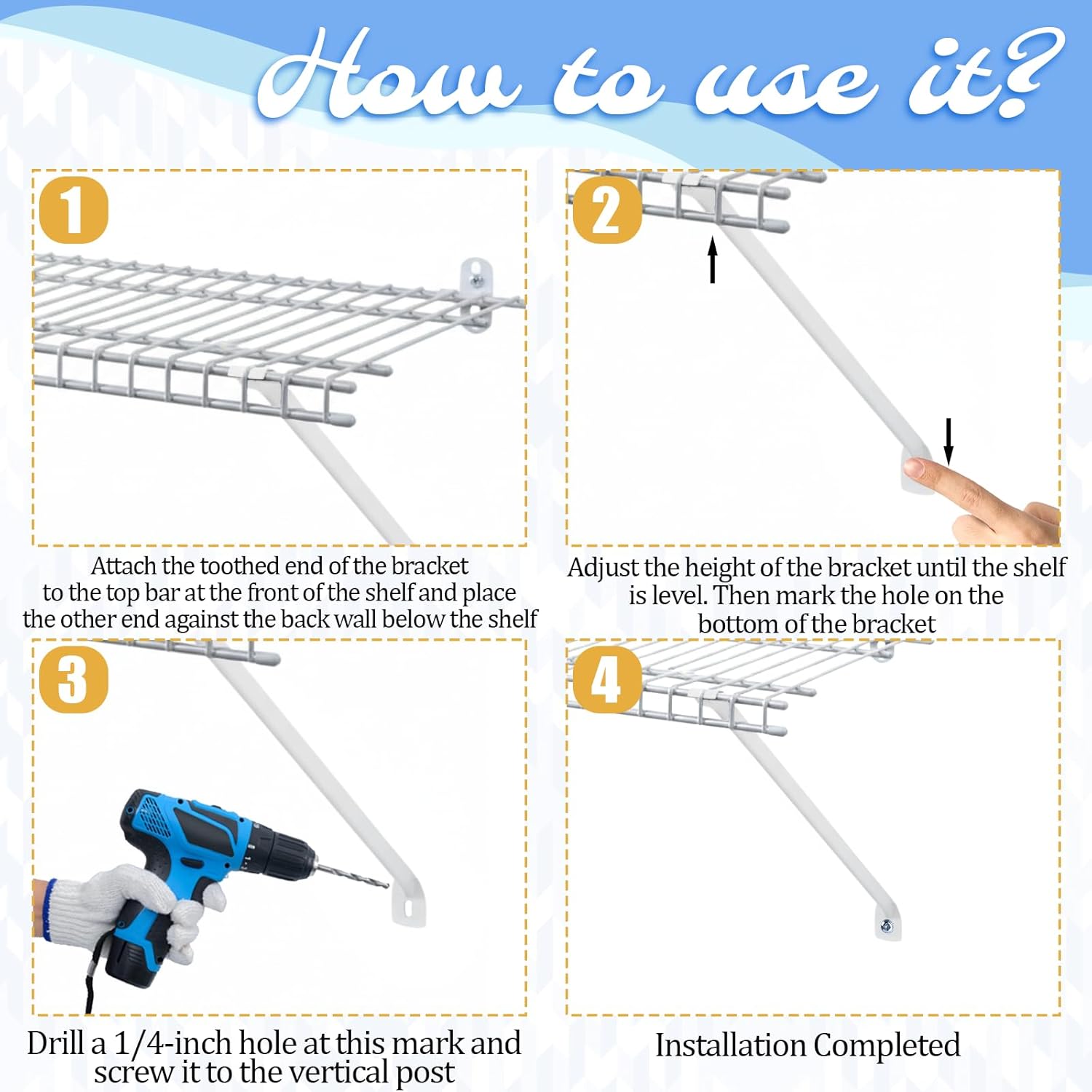 How to use it?

1

Attach the toothed end of the bracket to the top bar at the front of the shelf and place the other end against the back wall below the shelf

2

Adjust the height of the bracket until the shelf is level. Then mark the hole on the bottom of the bracket

3

Drill a 1/4-inch hole at this mark and screw it to the vertical post

4

Installation Completed