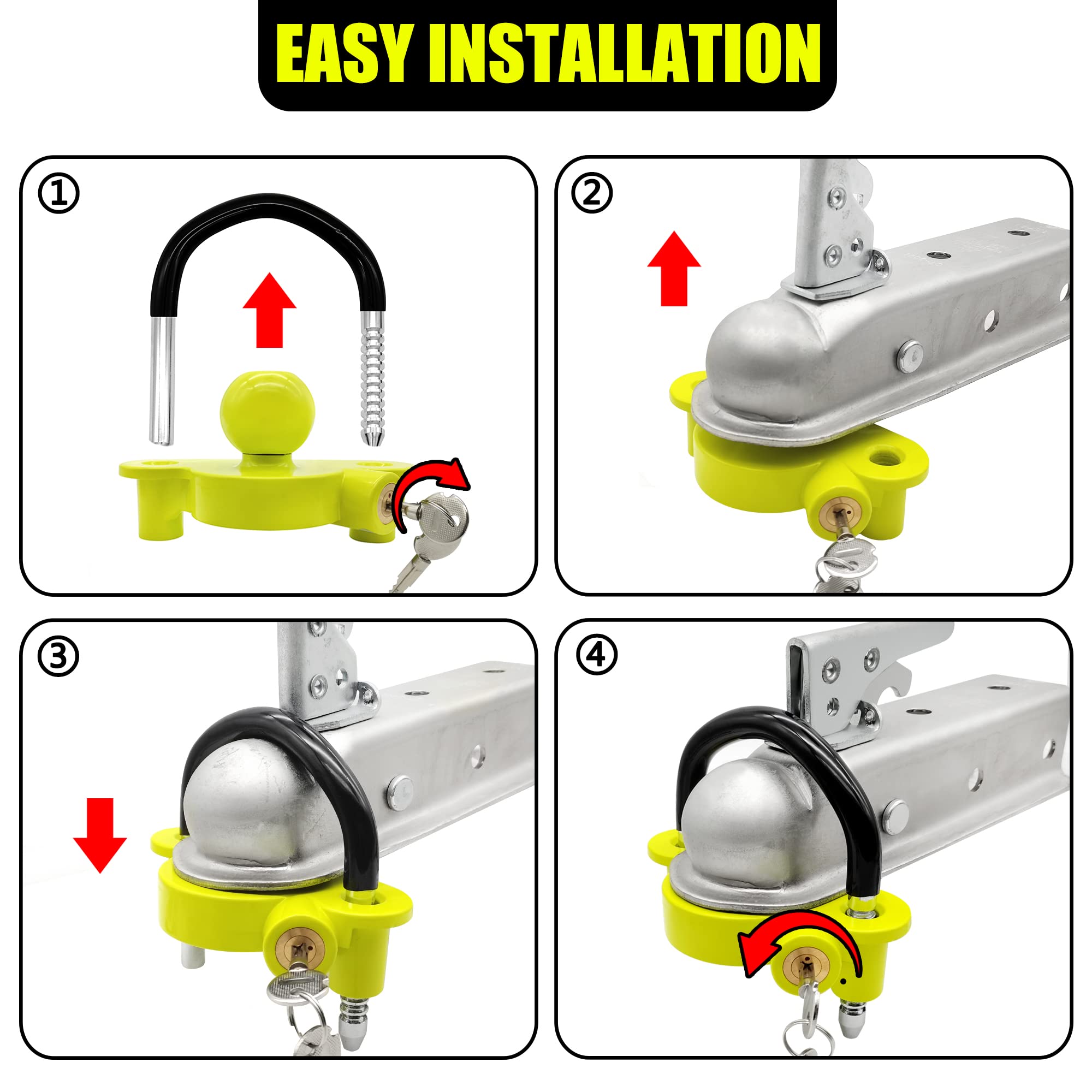 EASY INSTALLATION

①

②

③

④