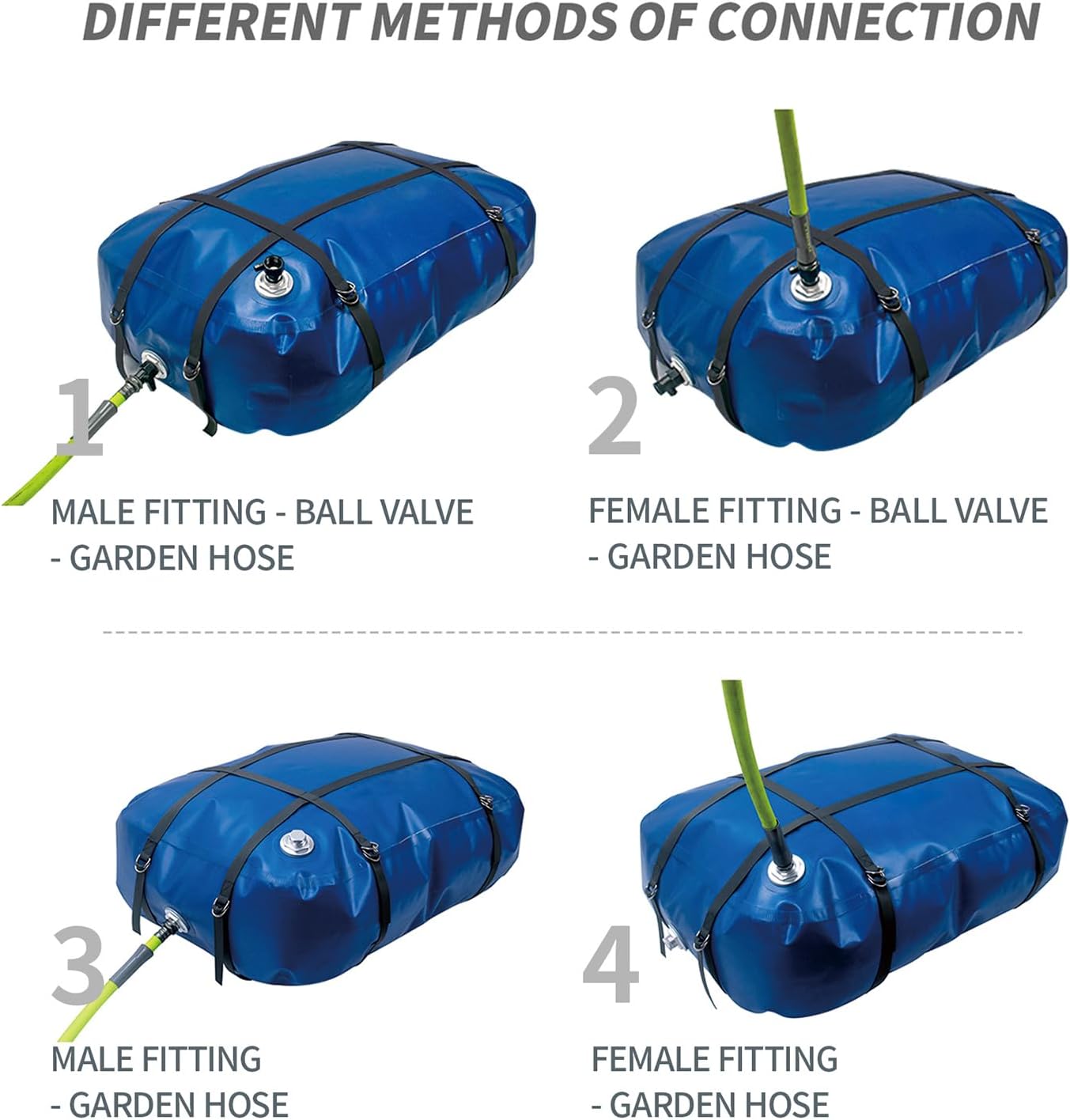 DIFFERENT METHODS OF CONNECTION

1

MALE FITTING - BALL VALVE - GARDEN HOSE

2

FEMALE FITTING - BALL VALVE - GARDEN HOSE

3

MALE FITTING - GARDEN HOSE

4

FEMALE FITTING - GARDEN HOSE