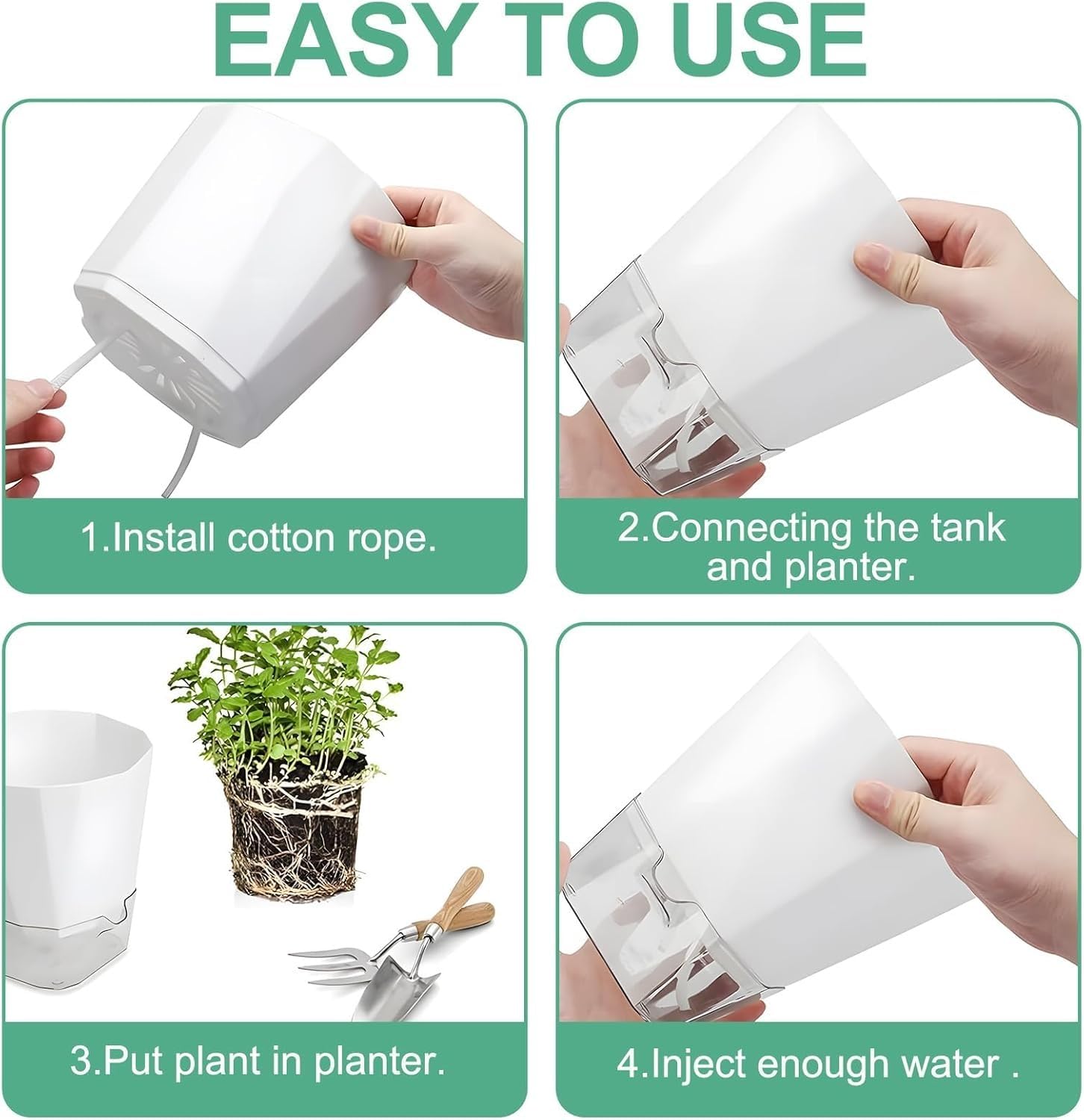 EASY TO USE

1.Install cotton rope.

2.Connecting the tank and planter.

3.Put plant in planter.

4.Inject enough water .