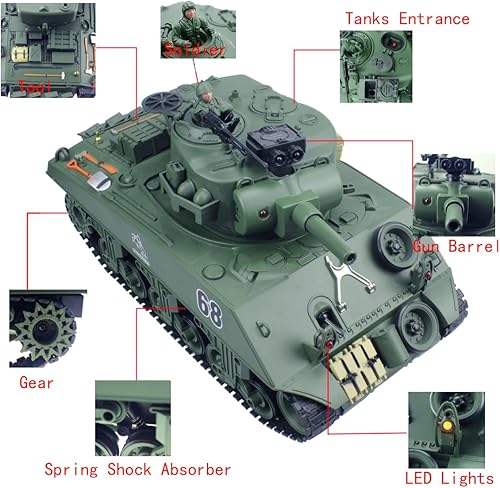 Tool

Soldier

Tanks Entrance

Gun Barrel

68

Gear

Spring Shock Absorber

LED Lights