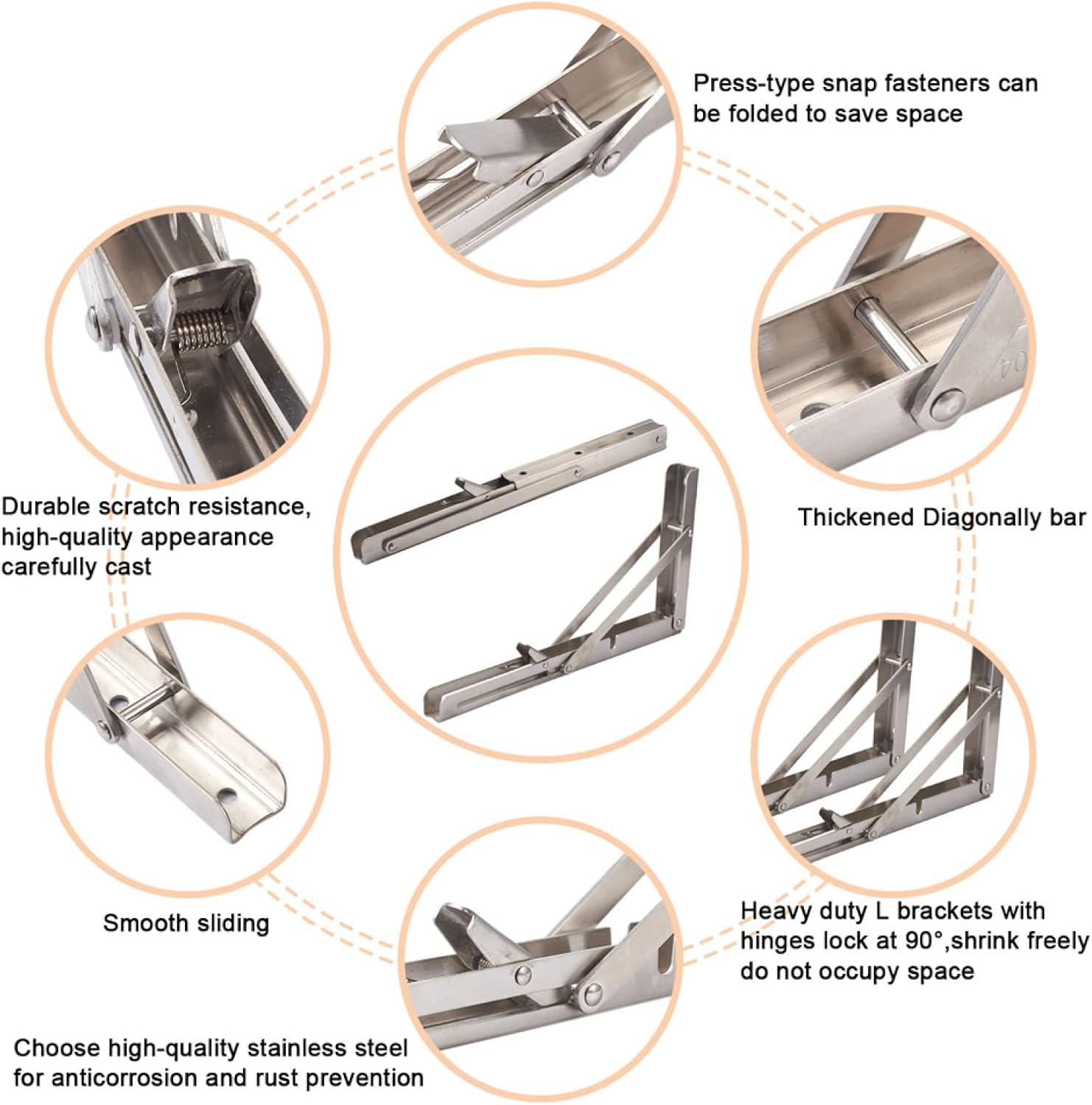 Press-type snap fasteners can be folded to save space

Durable scratch resistance, high-quality appearance carefully cast

Thickened Diagonally bar

Smooth sliding

Heavy duty L brackets with hinges lock at 90°,shrink freely do not occupy space

Choose high-quality stainless steel for anticorrosion and rust prevention