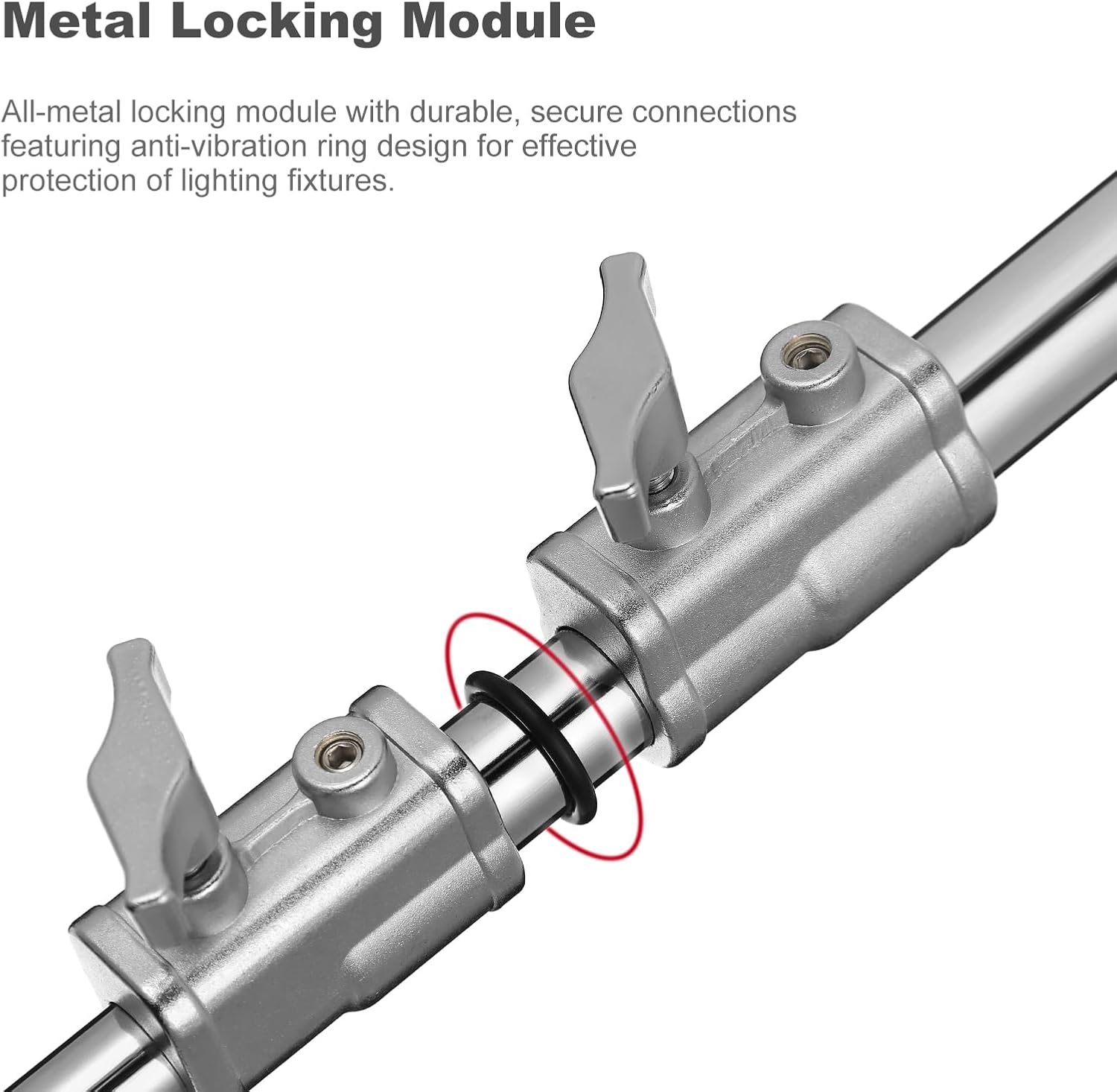 Metal Locking Module

All-metal locking module with durable, secure connections featuring anti-vibration ring design for effective protection of lighting fixtures.