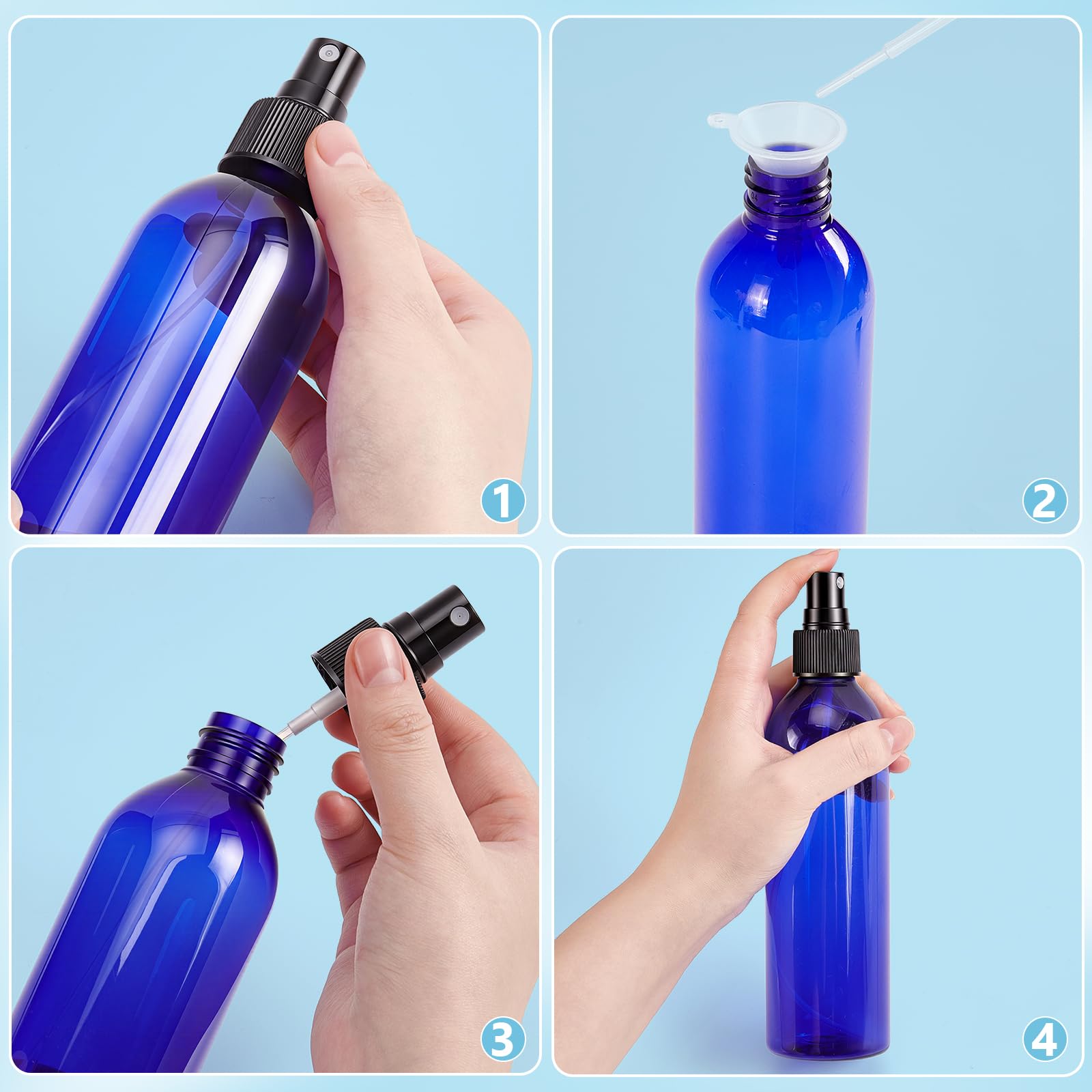 1

2

3

4