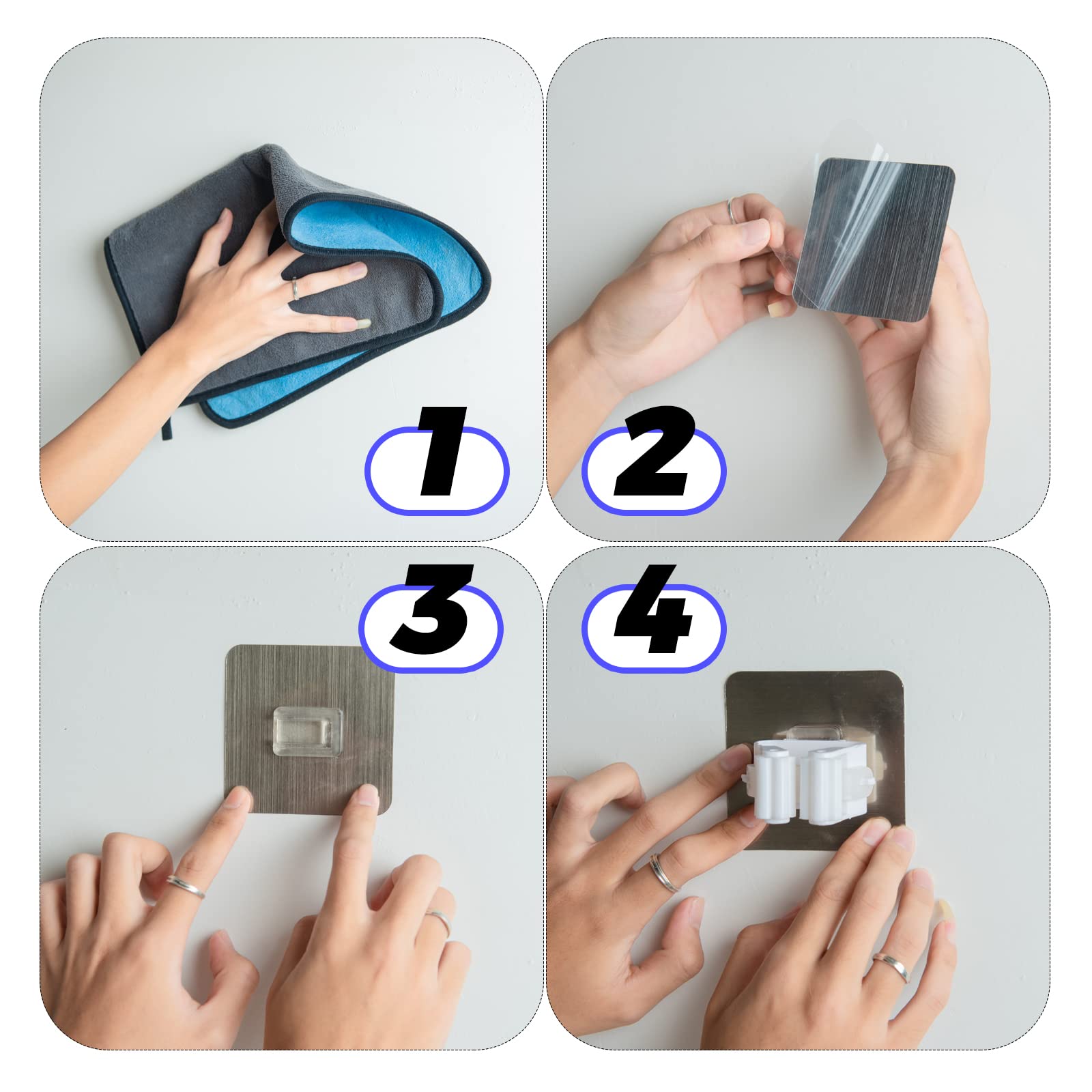 1
2
3
4