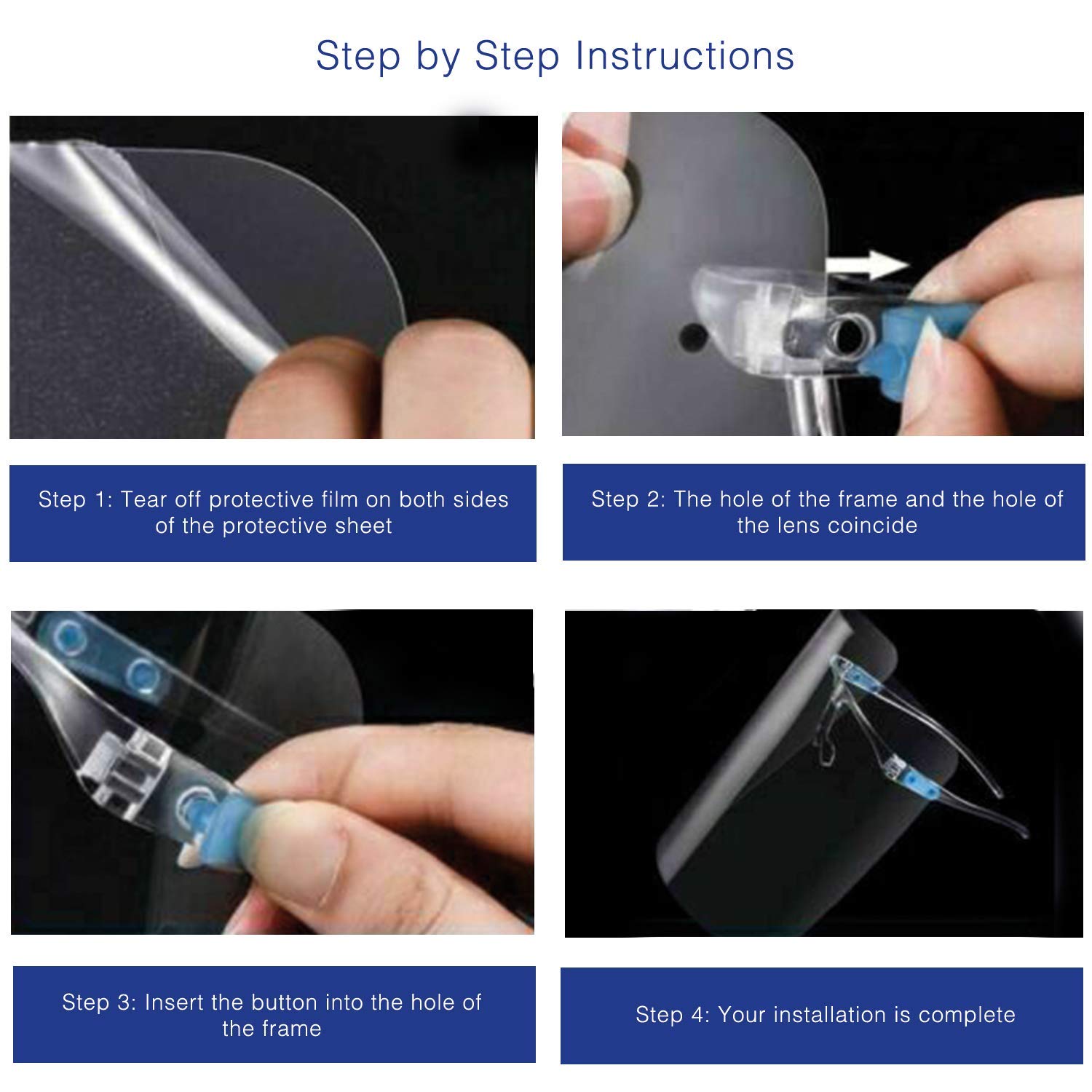 Step by Step Instructions

Step 1: Tear off protective film on both sides of the protective sheet

Step 2: The hole of the frame and the hole of the lens coincide

Step 3: Insert the button into the hole of the frame

Step 4: Your installation is complete