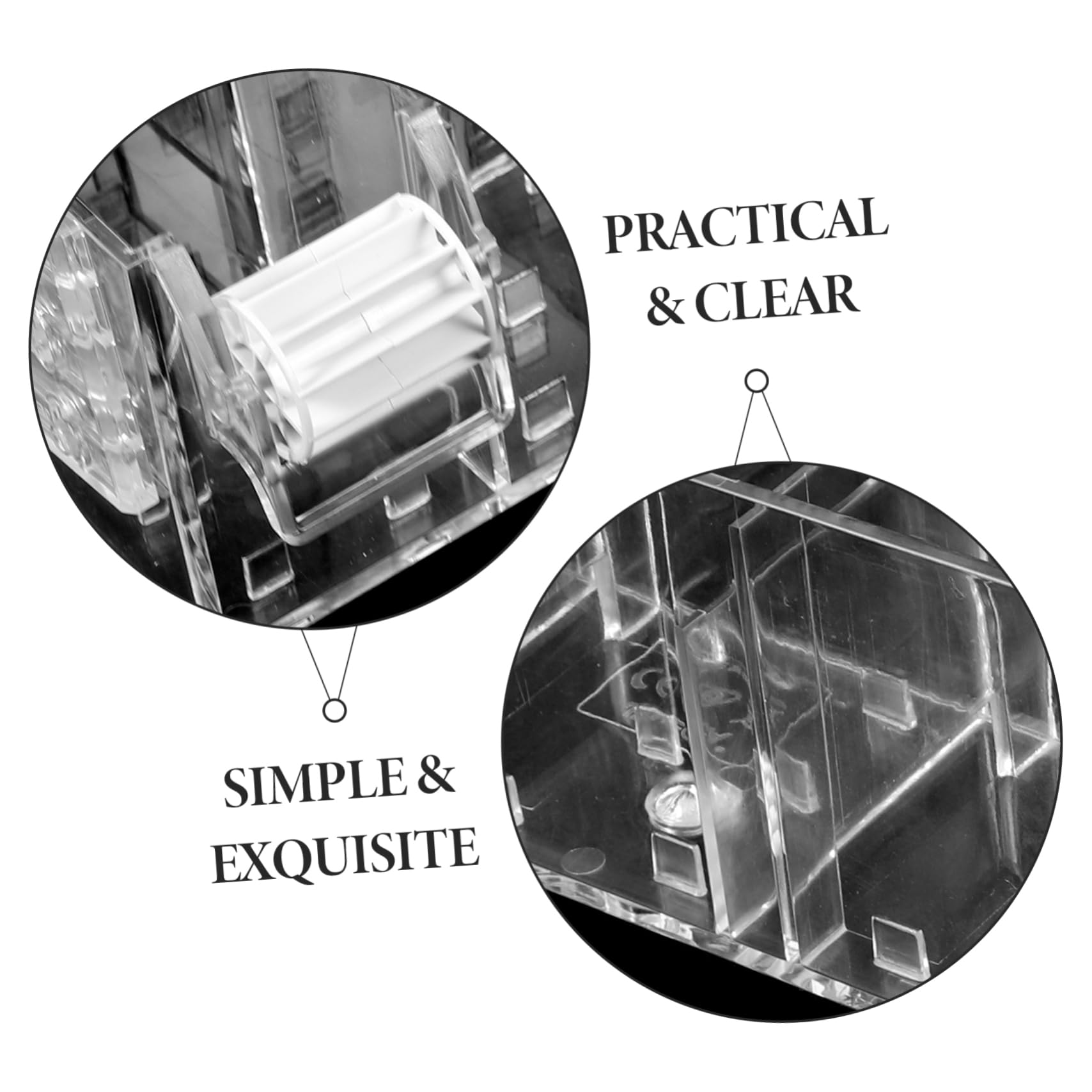 PRACTICAL & CLEAR

SIMPLE & EXQUISITE