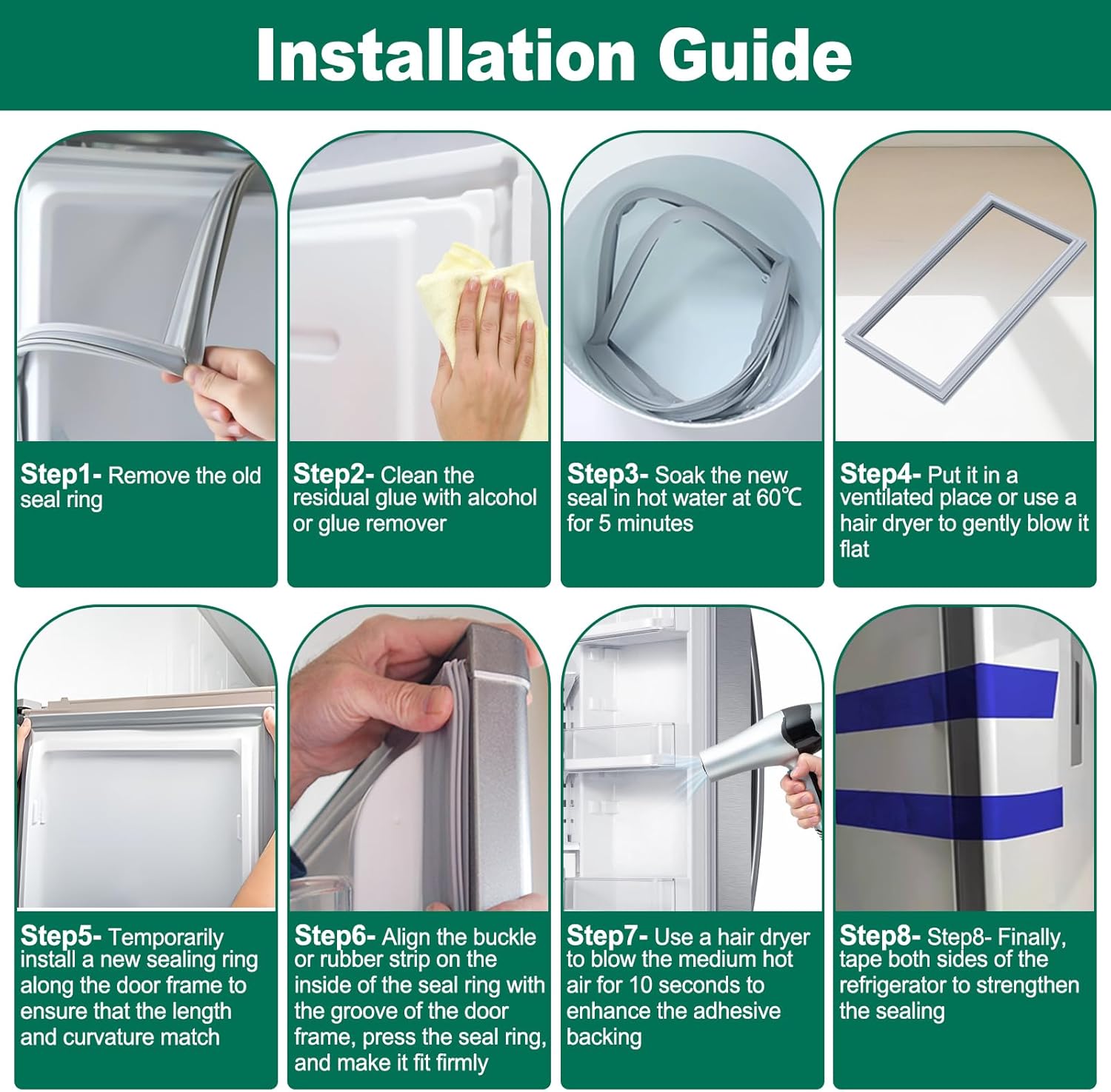 Installation Guide

Step1- Remove the old seal ring

Step2- Clean the residual glue with alcohol or glue remover

Step3- Soak the new seal in hot water at 60℃ for 5 minutes

Step4- Put it in a ventilated place or use a hair dryer to gently blow it flat

Step5- Temporarily install a new sealing ring along the door frame to ensure that the length and curvature match

Step6- Align the buckle or rubber strip on the inside of the seal ring with the groove of the door frame, press the seal ring, and make it fit firmly

Step7- Use a hair dryer to blow the medium hot air for 10 seconds to enhance the adhesive backing

Step8- Step8- Finally, tape both sides of the refrigerator to strengthen the sealing