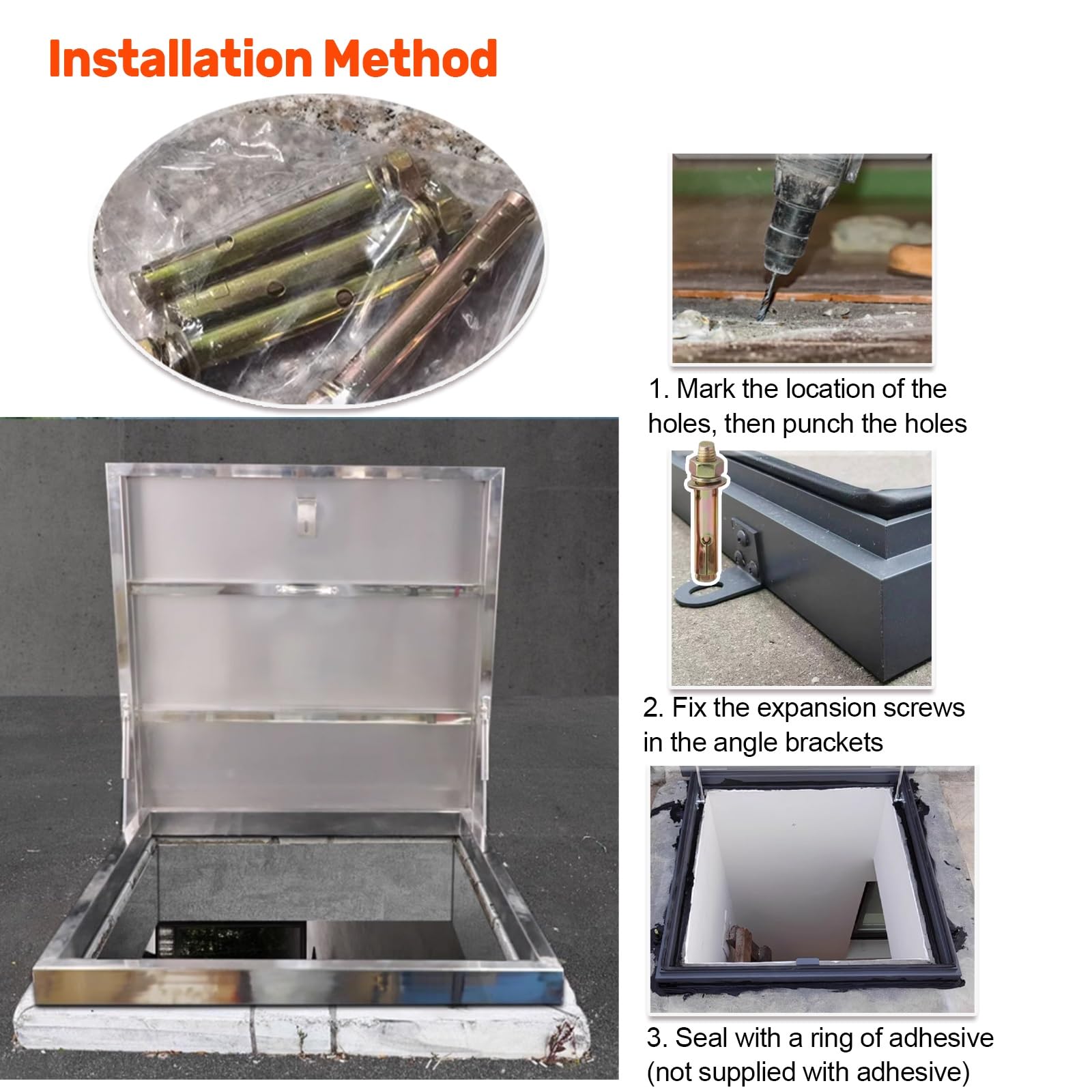 Installation Method

1. Mark the location of the holes, then punch the holes

2. Fix the expansion screws in the angle brackets

3. Seal with a ring of adhesive (not supplied with adhesive)