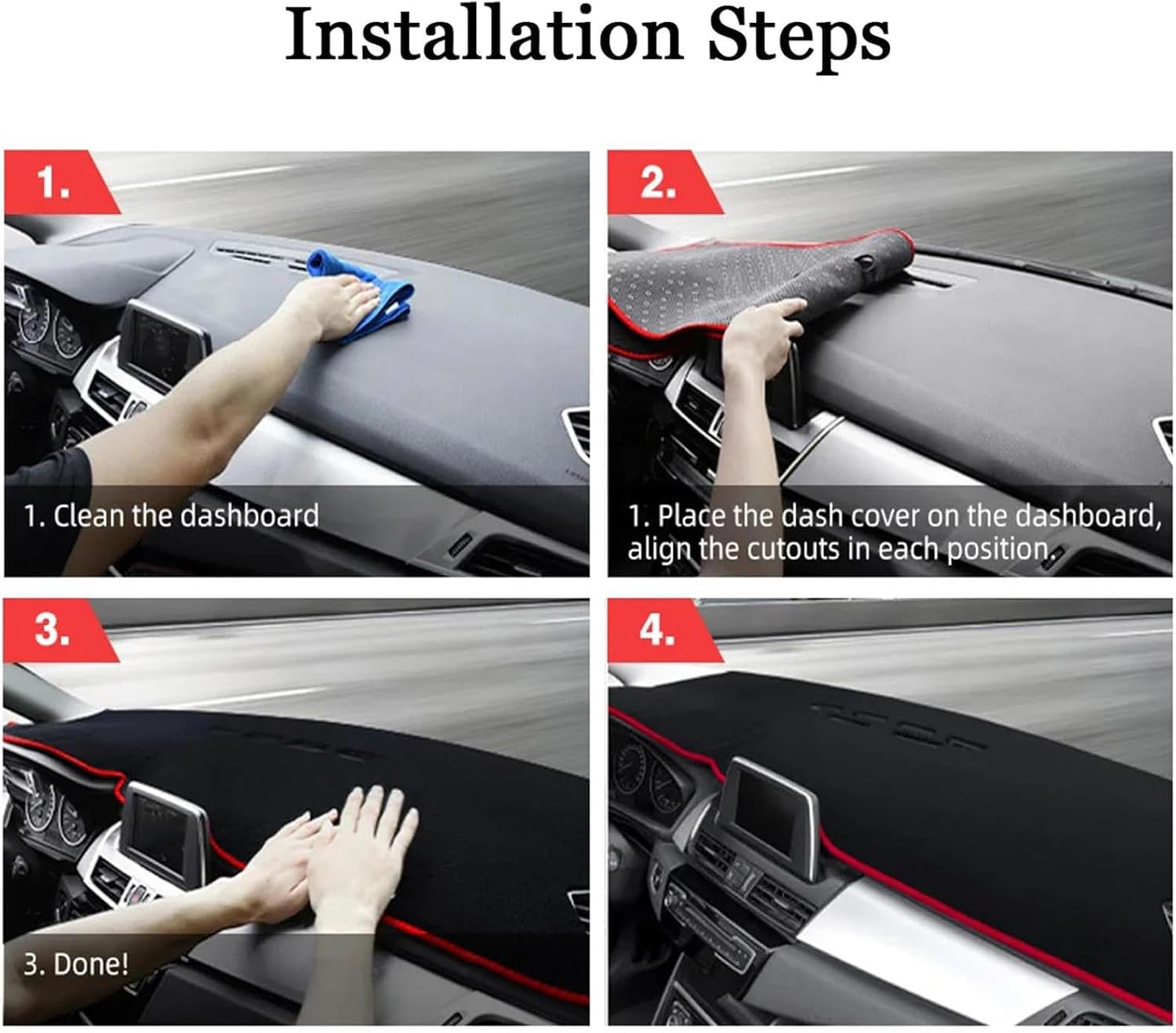 Installation Steps

1.

1. Clean the dashboard

2.

1. Place the dash cover on the dashboard, align the cutouts in each position.

3.

3. Done!

4.