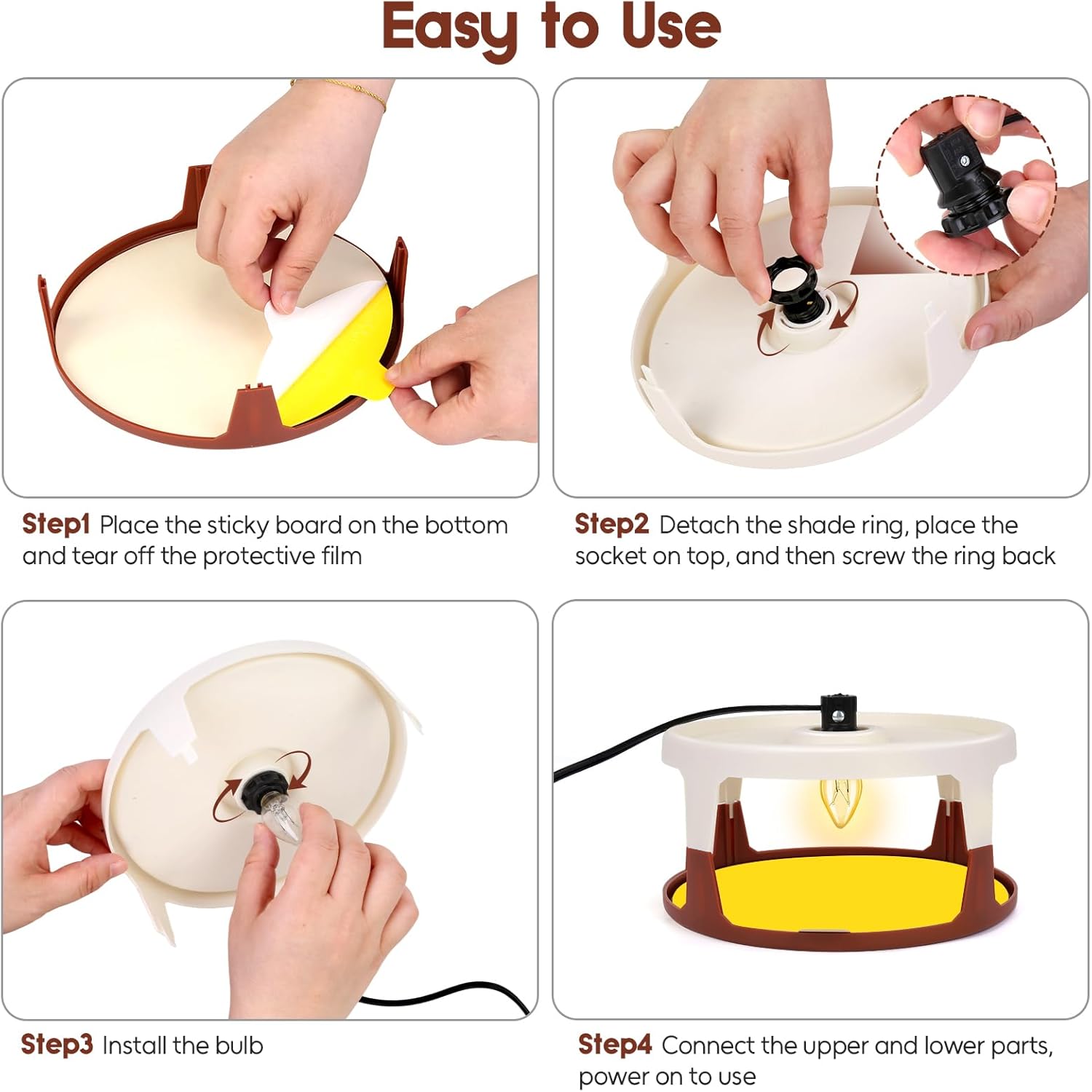 Easy to Use

Step1 Place the sticky board on the bottom and tear off the protective film

Step2 Detach the shade ring, place the socket on top, and then screw the ring back

Step3 Install the bulb

Step4 Connect the upper and lower parts, power on to use