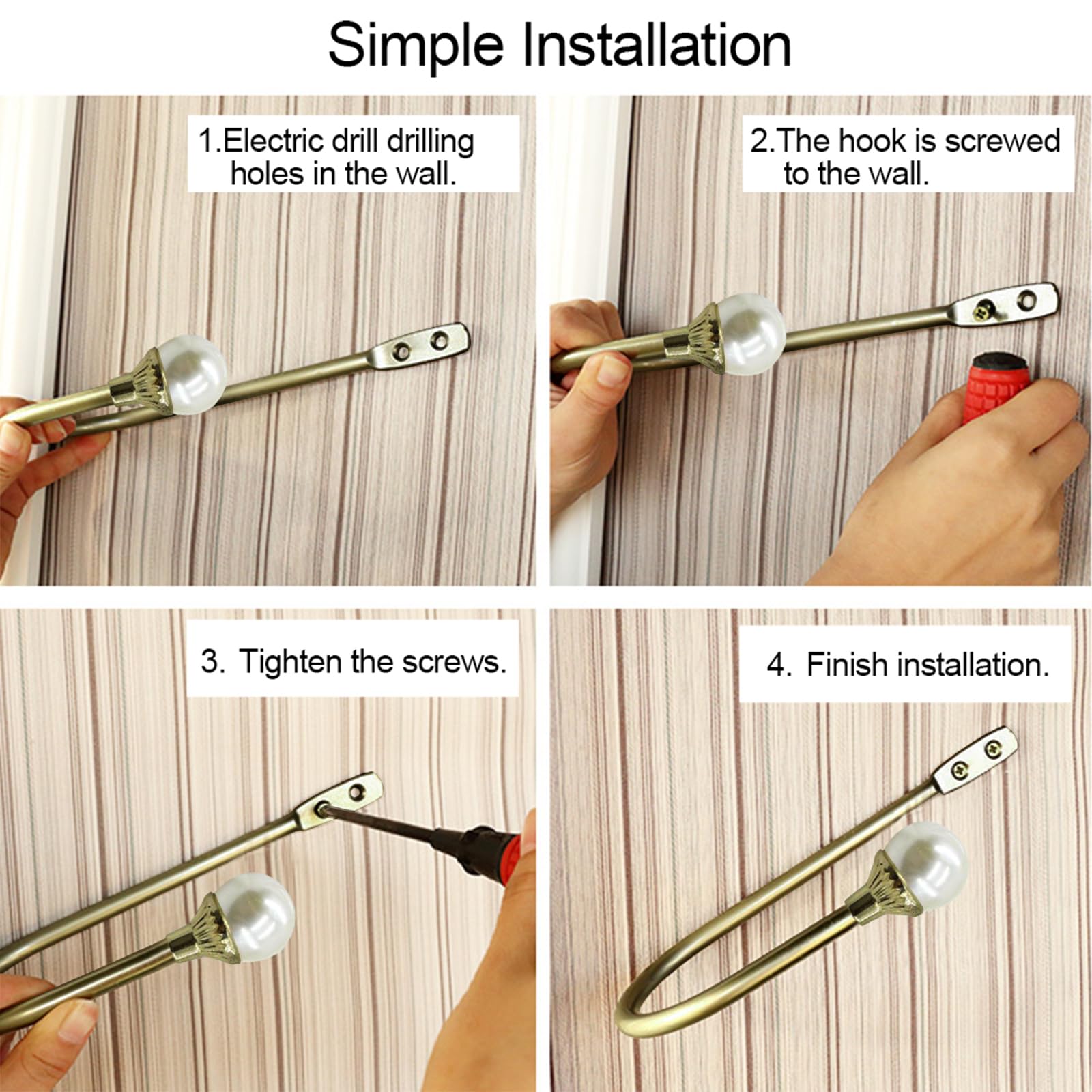 Simple Installation

1.Electric drill drilling holes in the wall.

2.The hook is screwed to the wall.

3. Tighten the screws.

4. Finish installation.