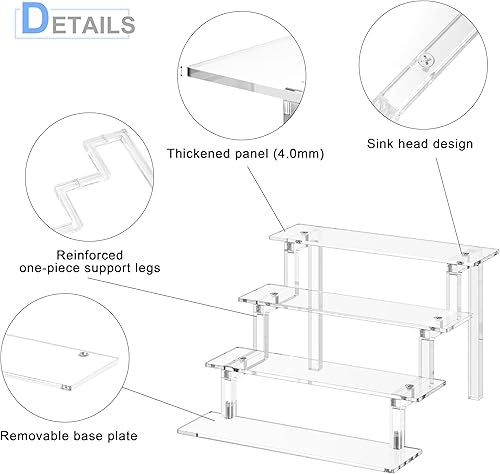 DETAILS

Thickened panel (4.0mm)

Sink head design

Reinforced one-piece support legs

Removable base plate