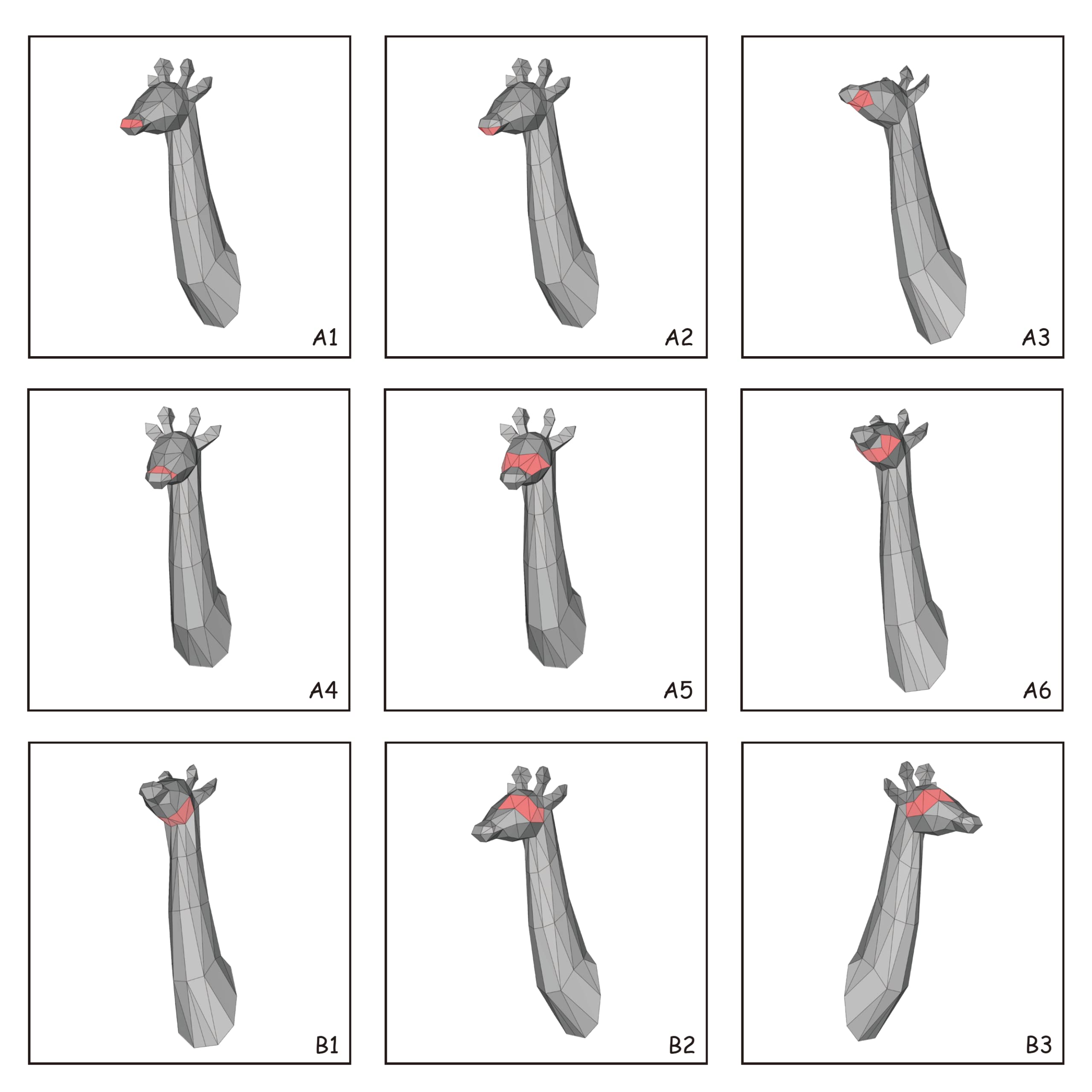 A1

A2

A3

A4

A5

A6

B1

B2

B3