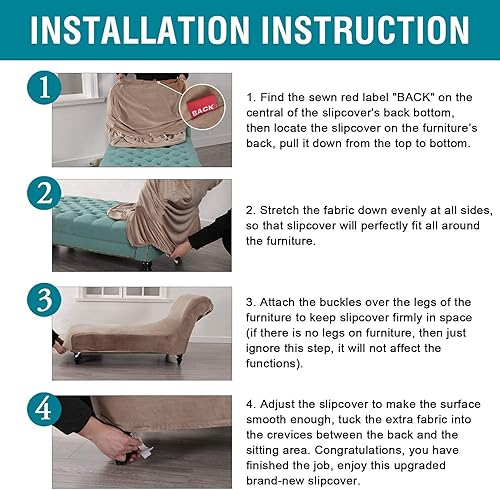 INSTALLATION INSTRUCTION

1

BACK

1. Find the sewn red label "BACK" on the central of the slipcover's back bottom, then locate the slipcover on the furniture's back, pull it down from the top to bottom.

2

2. Stretch the fabric down evenly at all sides, so that slipcover will perfectly fit all around the furniture.

3

3. Attach the buckles over the legs of the furniture to keep slipcover firmly in space (if there is no legs on furniture, then just ignore this step, it will not affect the functions).

4

4. Adjust the slipcover to make the surface smooth enough, tuck the extra fabric into the crevices between the back and the sitting area. Congratulations, you have finished the job, enjoy this upgraded brand-new slipcover.