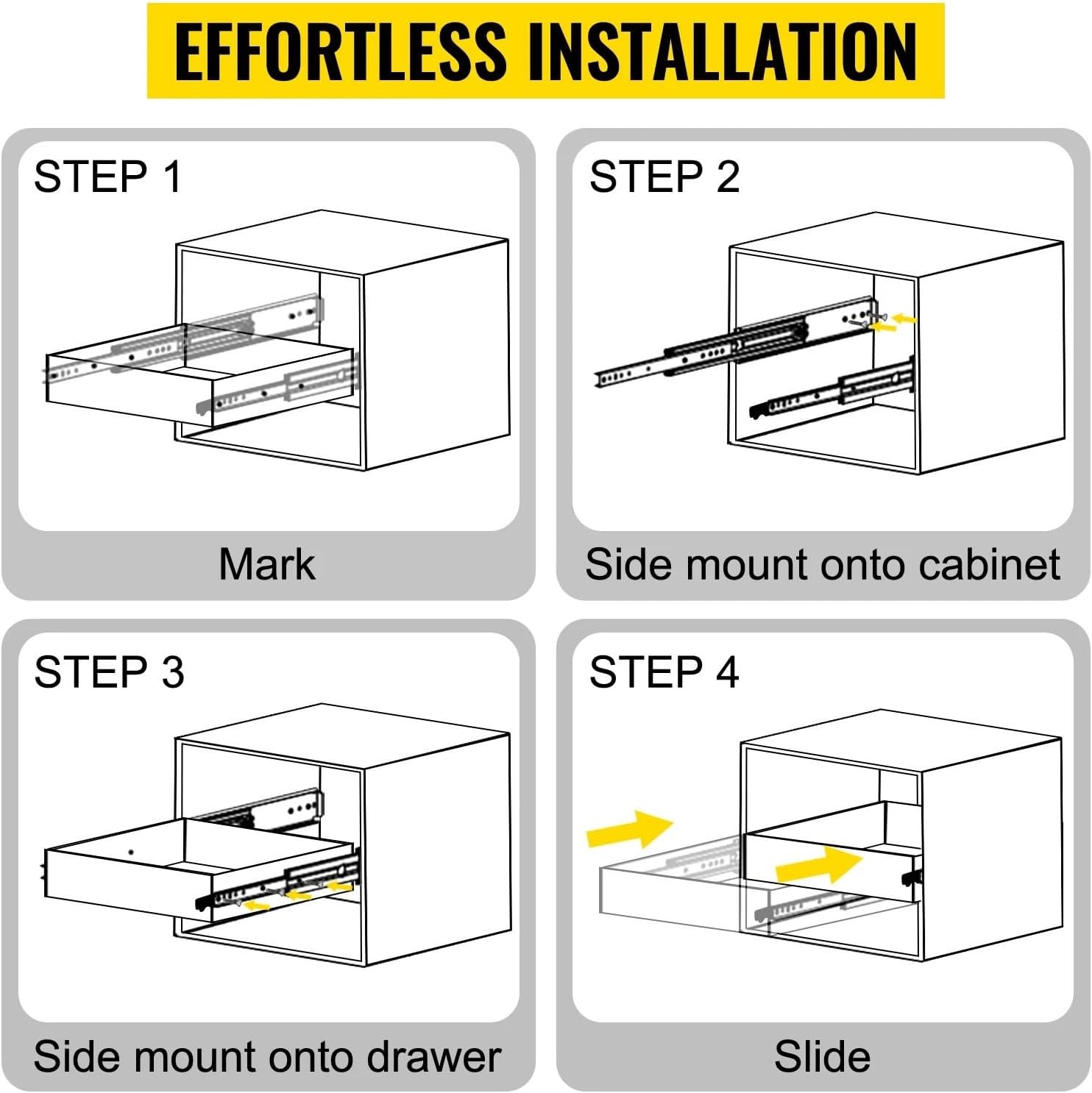 EFFORTLESS INSTALLATION

STEP 1

Mark

STEP 2

Side mount onto cabinet

STEP 3

Side mount onto drawer

STEP 4

Slide