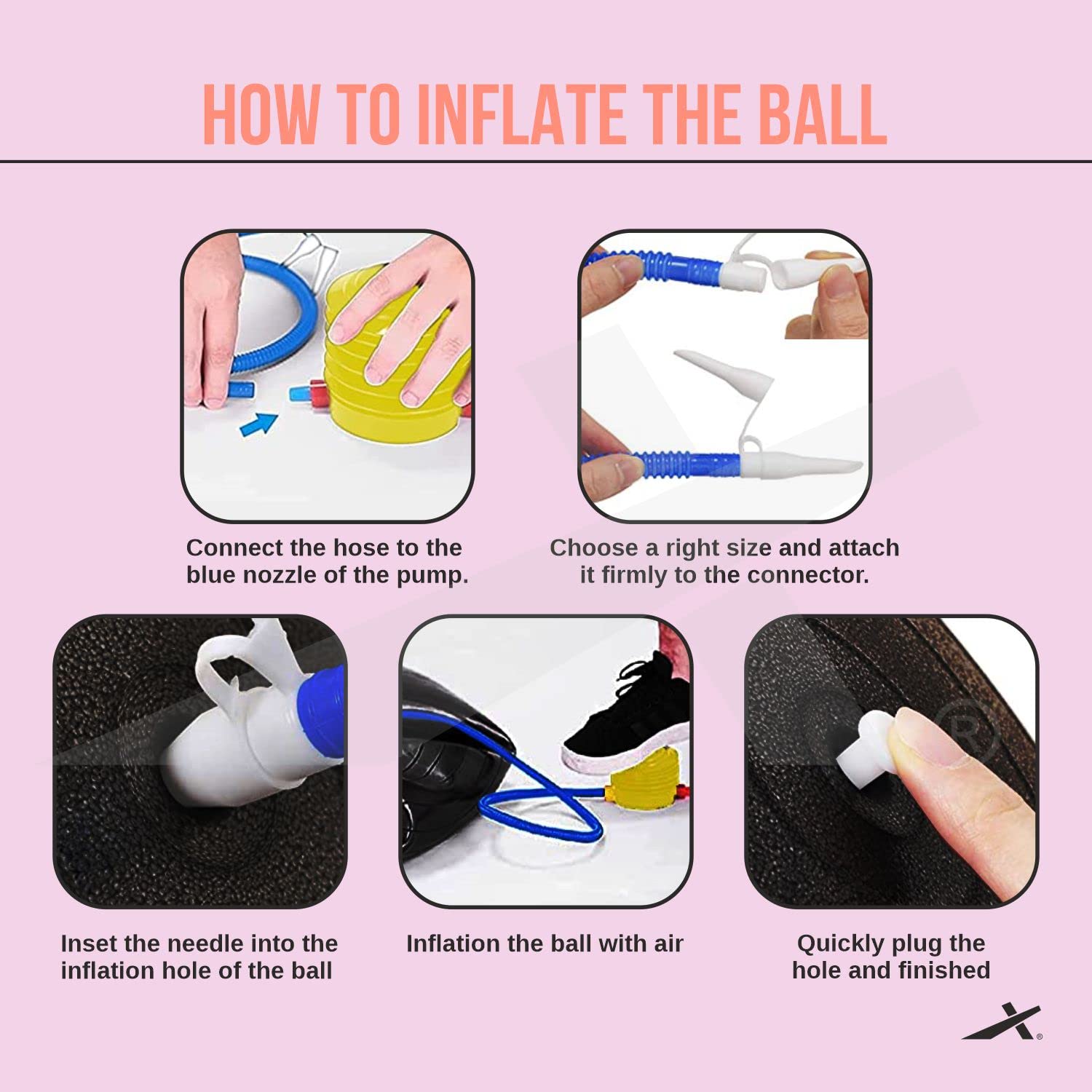 HOW TO INFLATE THE BALL

Connect the hose to the blue nozzle of the pump.

Choose a right size and attach it firmly to the connector.

Inset the needle into the inflation hole of the ball

Inflation the ball with air

Quickly plug the hole and finished