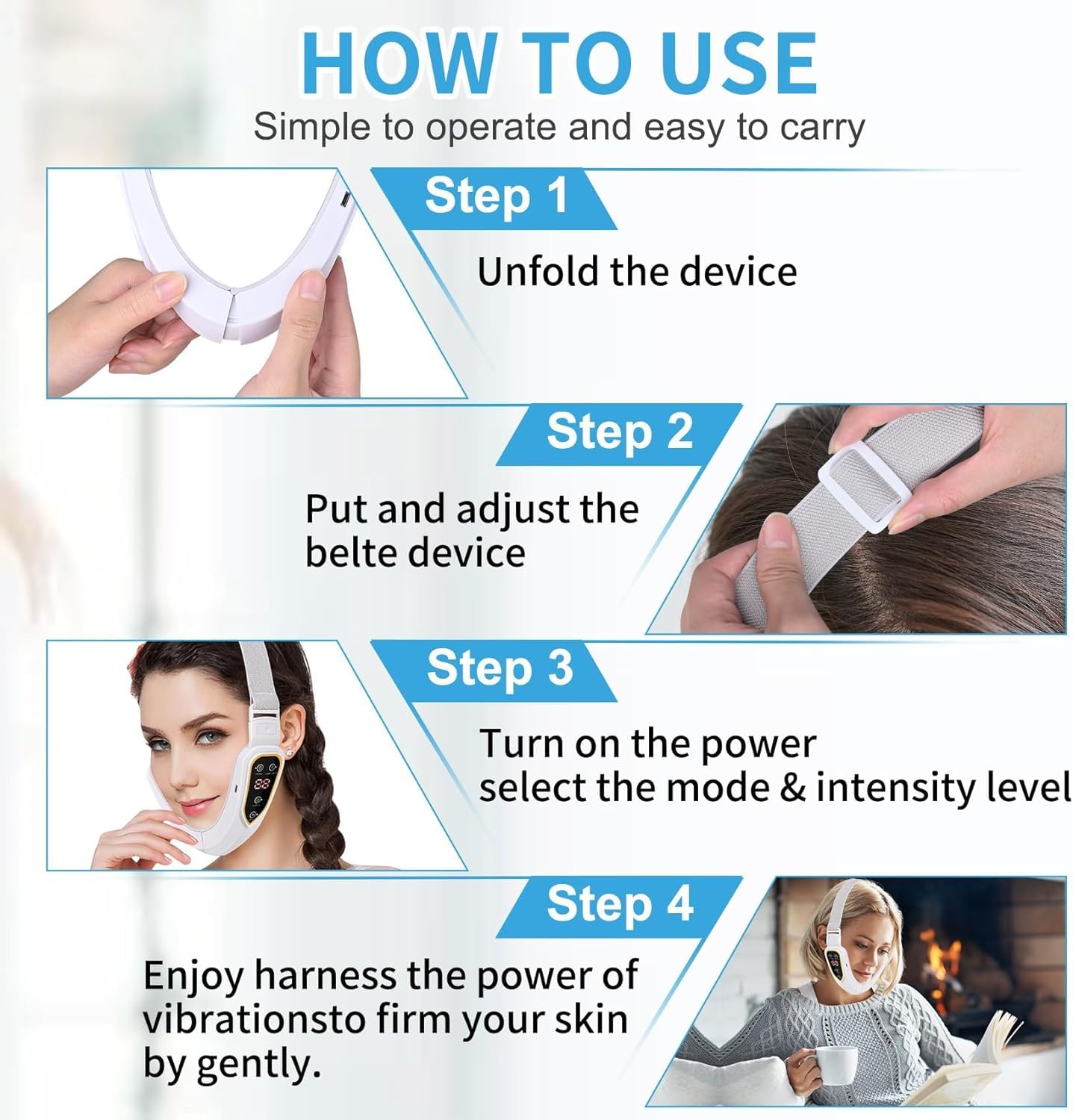 HOW TO USE

Simple to operate and easy to carry

Step 1

Unfold the device

Step 2

Put and adjust the belte device

Step 3

Turn on the power select the mode & intensity level

Step 4

Enjoy harness the power of vibrationsto firm your skin by gently.