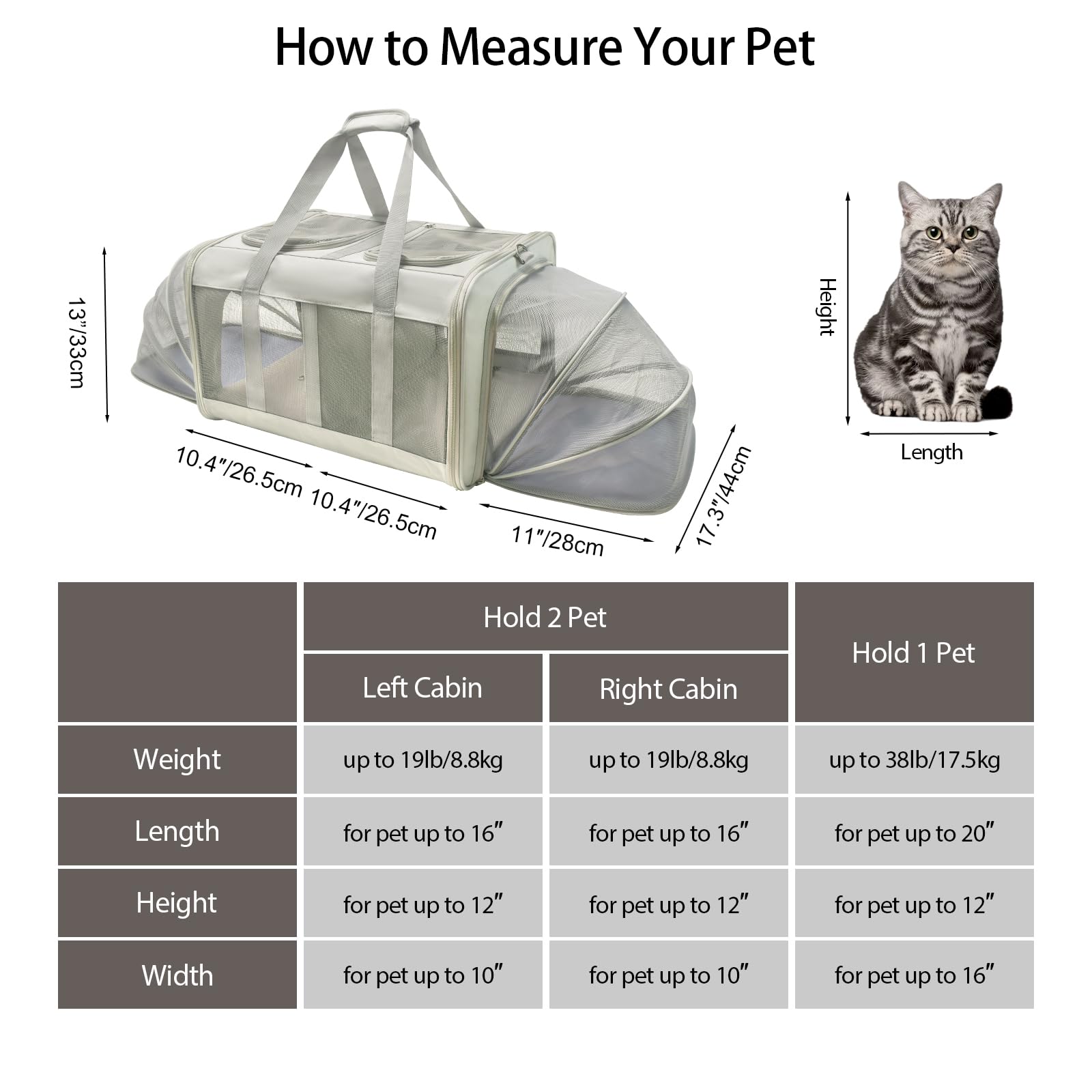 How to Measure Your Pet

13"/33cm

10.4"/26.5cm

10.4"/26.5cm

11"/28cm

17.3"/44cm

Height

Length

| | Hold 2 Pet | | Hold 1 Pet |
|---|---|---|---|
| | Left Cabin | Right Cabin | |
| Weight | up to 19lb/8.8kg | up to 19lb/8.8kg | up to 38lb/17.5kg |
| Length | for pet up to 16" | for pet up to 16" | for pet up to 20" |
| Height | for pet up to 12" | for pet up to 12" | for pet up to 12" |
| Width | for pet up to 10" | for pet up to 10" | for pet up to 16" |